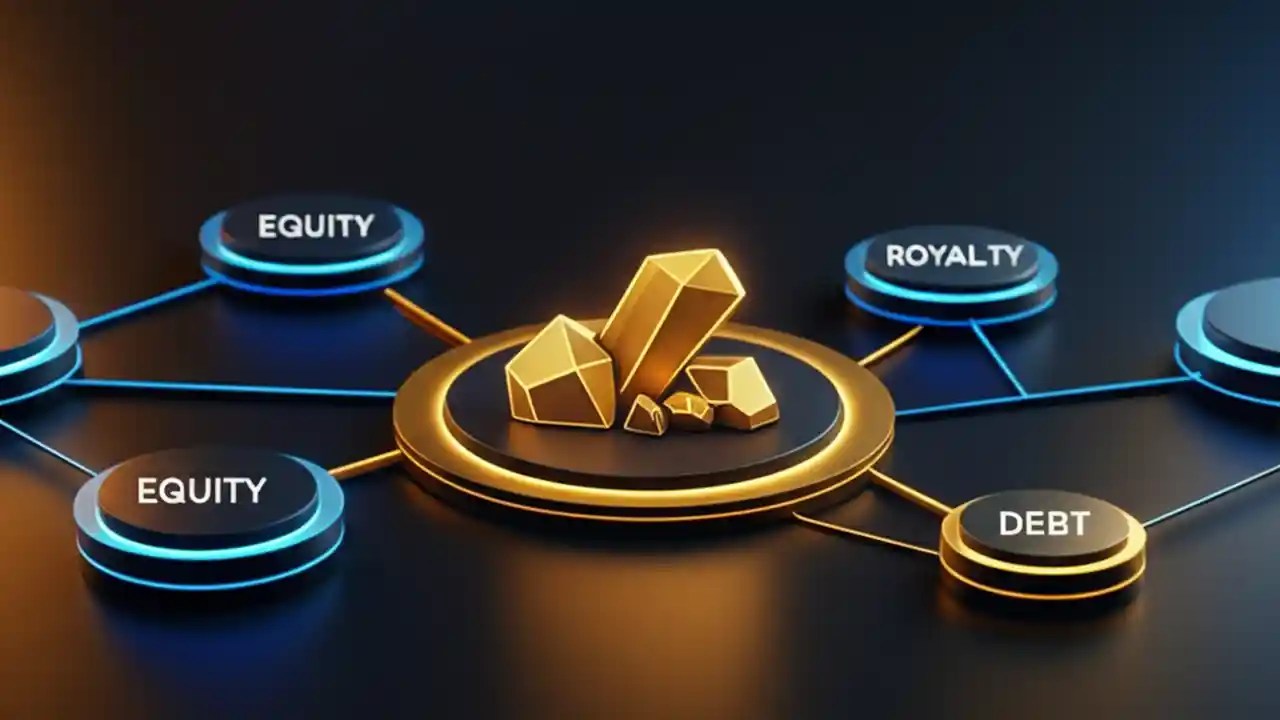 EQUITY

ROYALTY

EQUITY

DEBT