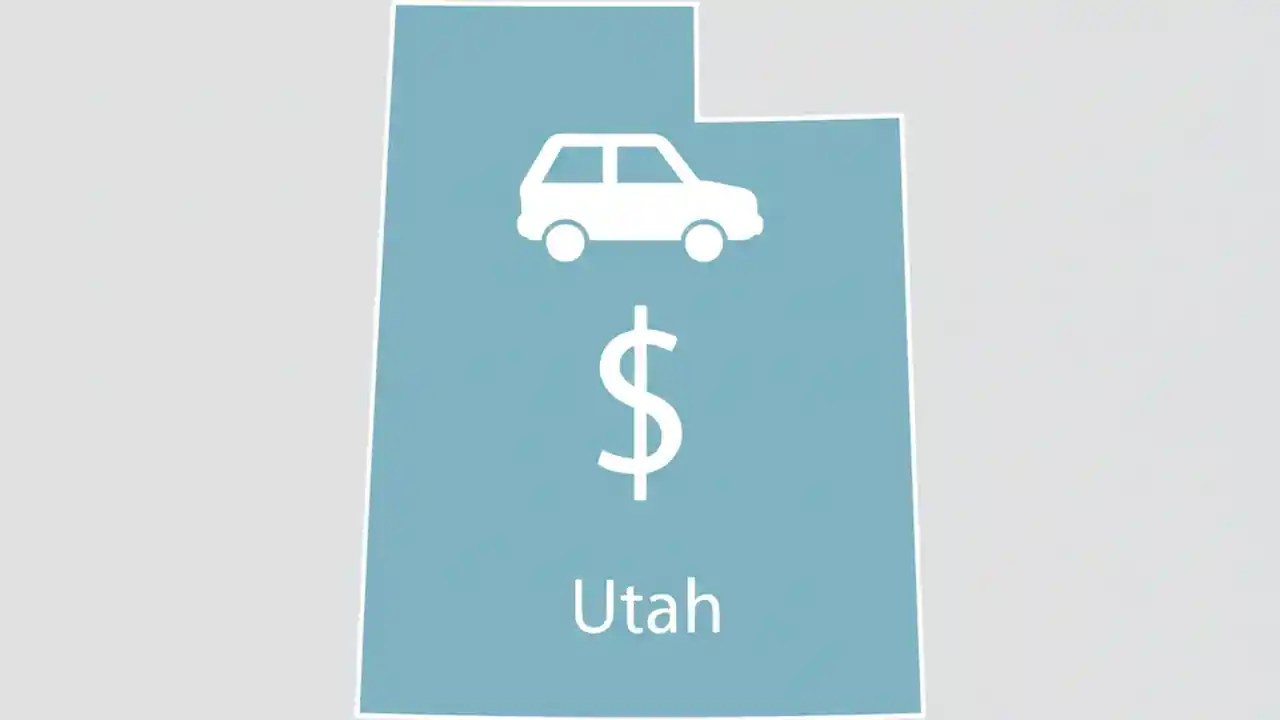 $

Utah