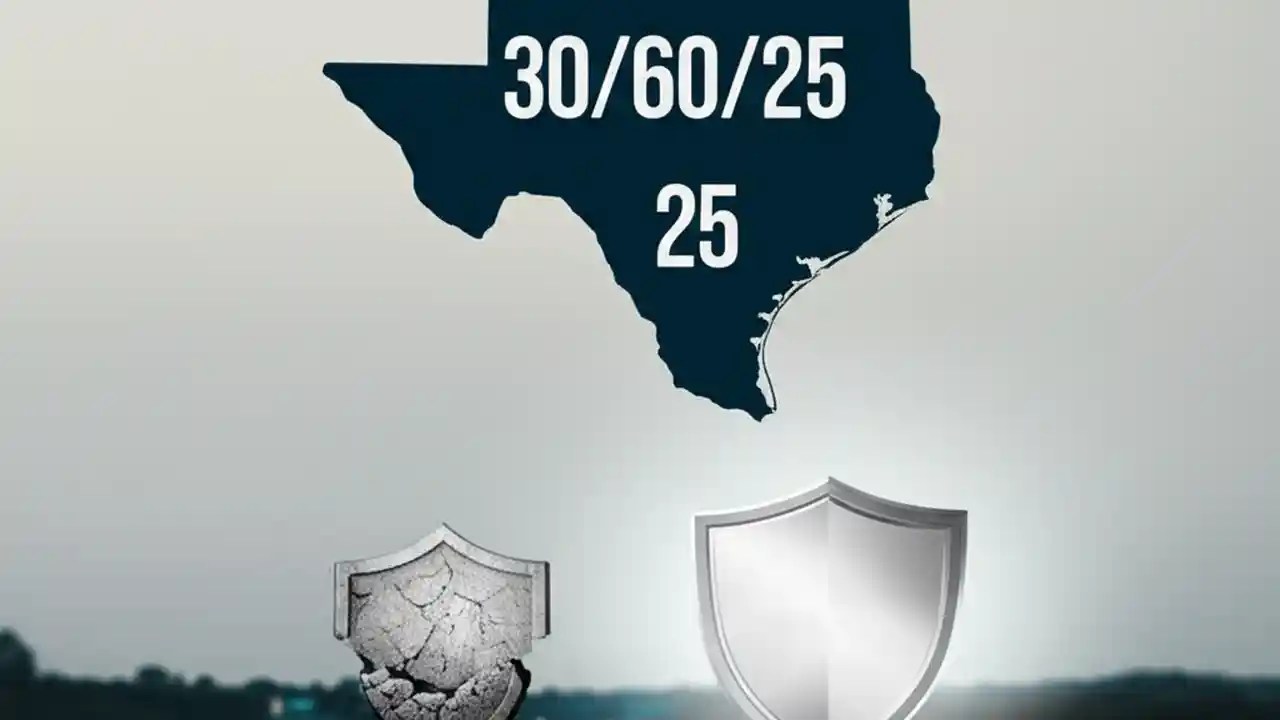 30/60/25

25