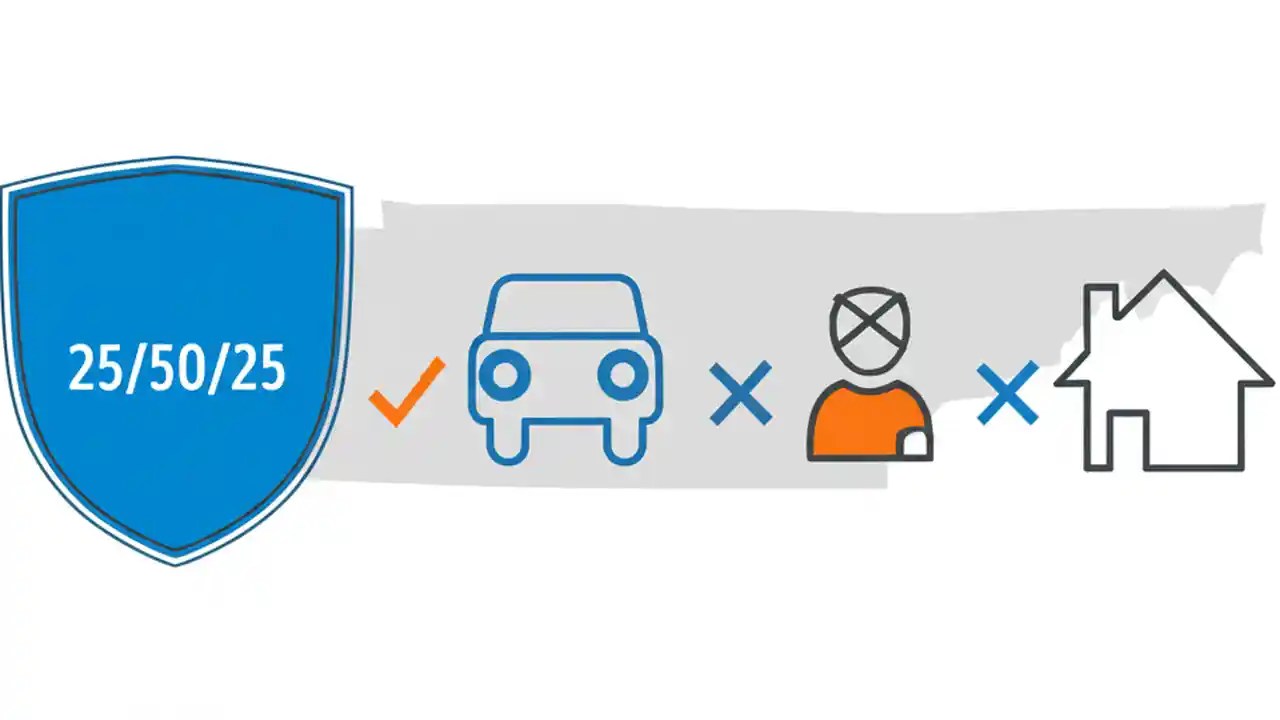 25/50/25