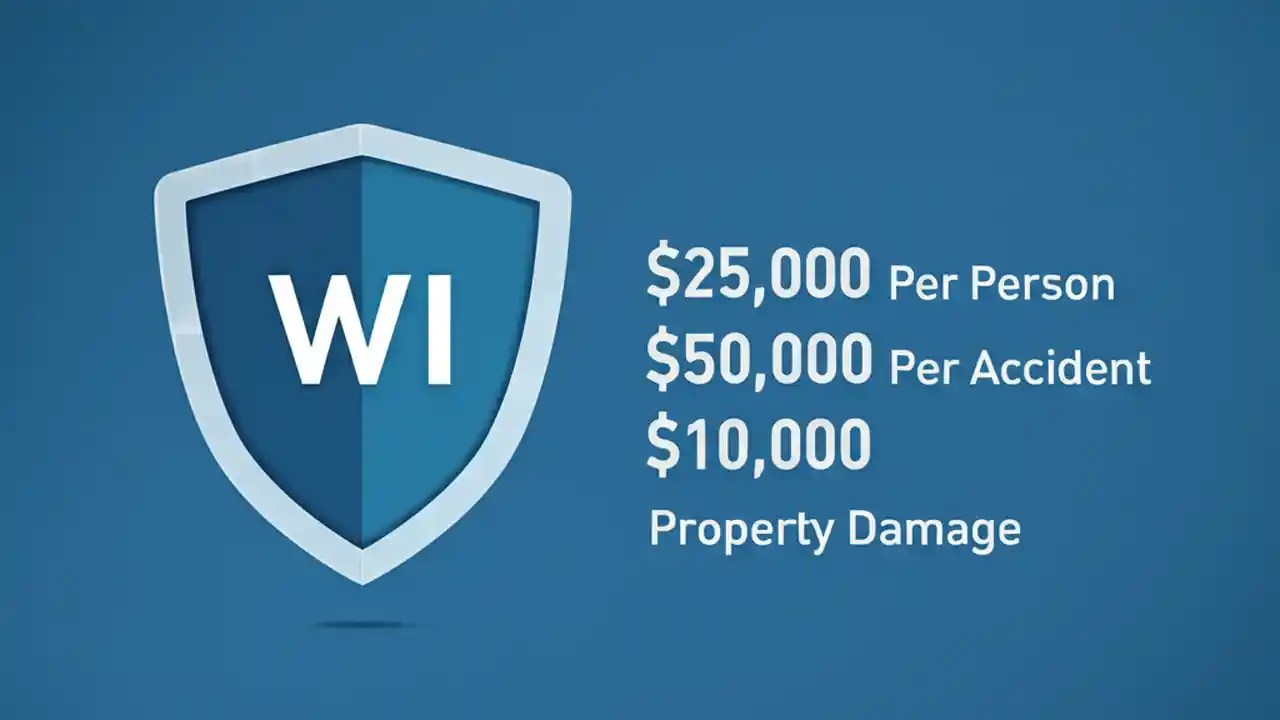 WI

\$25,000 Per Person
\$50,000 Per Accident
\$10,000
Property Damage