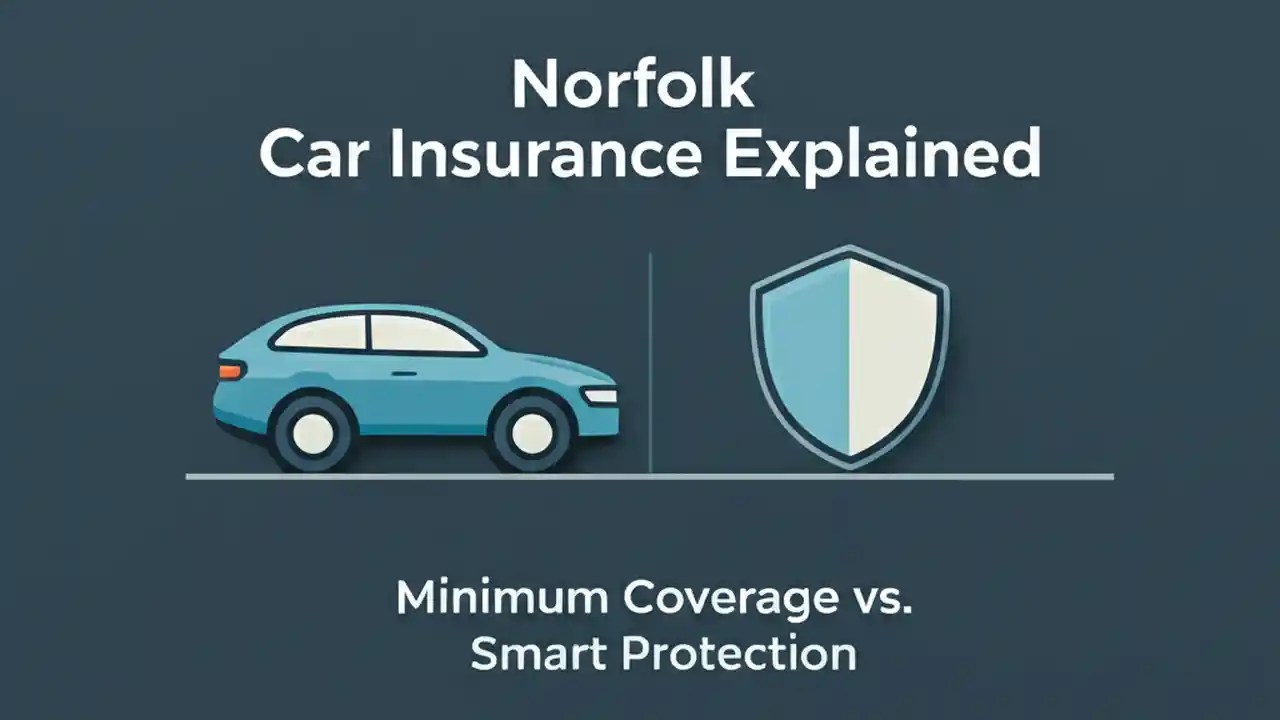 Norfolk
Car Insurance Explained

Minimum Coverage vs.
Smart Protection