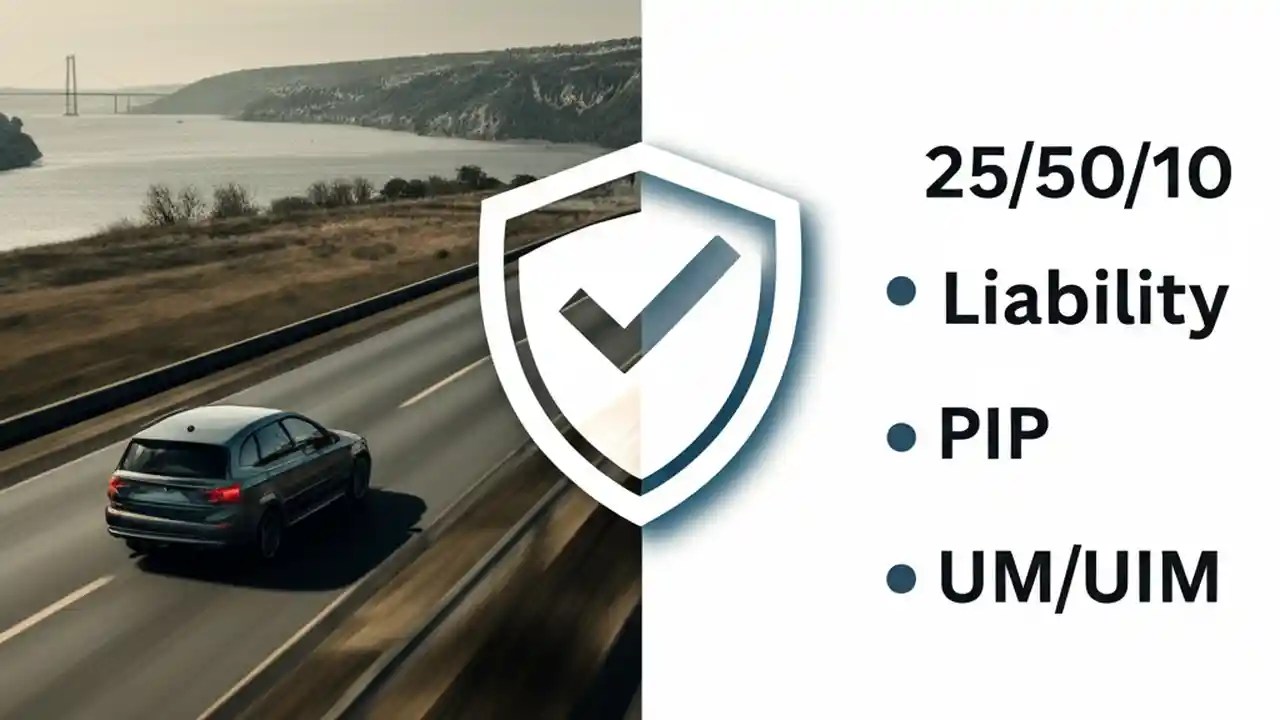 25/50/10

• Liability

• PIP

• UM/UIM