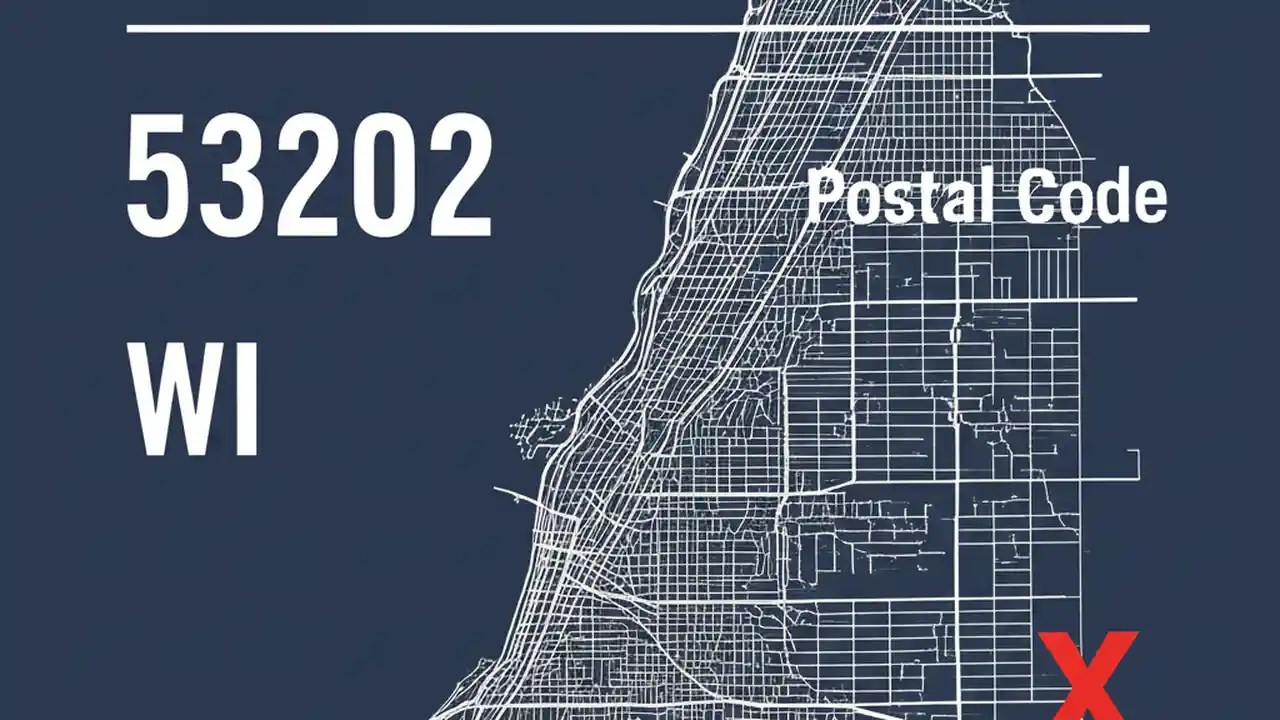 53202

Postal Code

WI

X