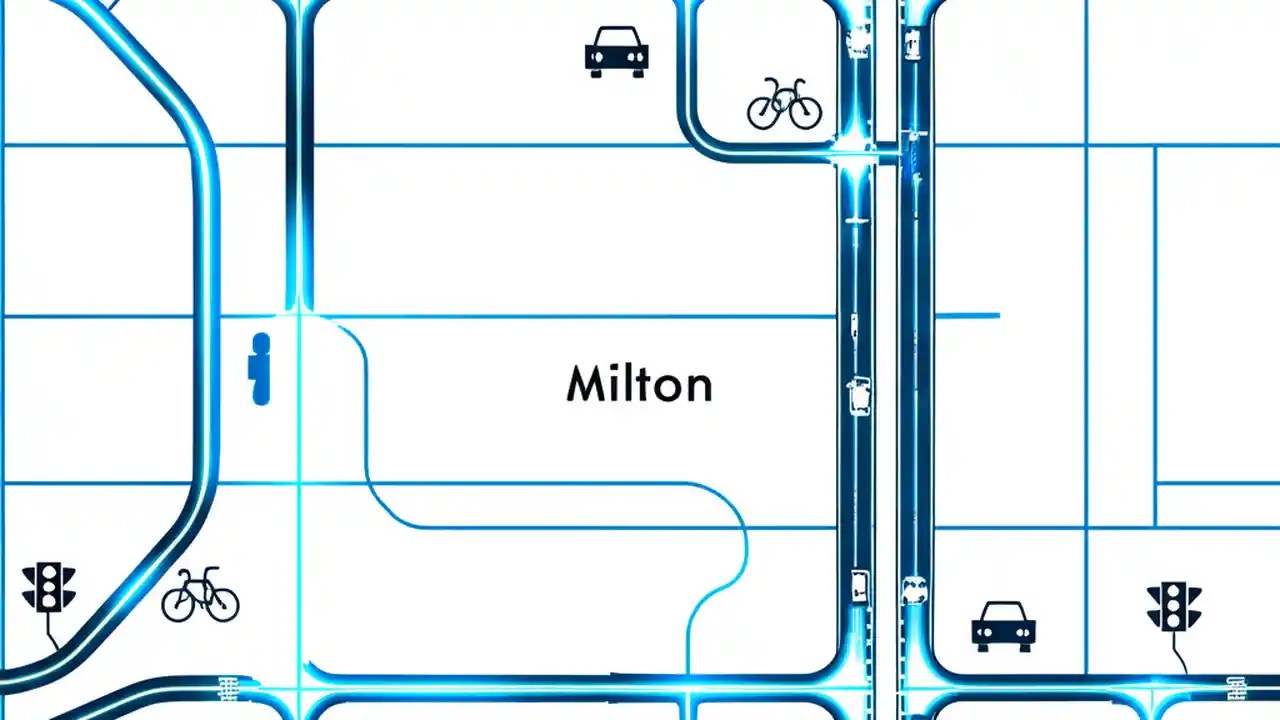 Milton