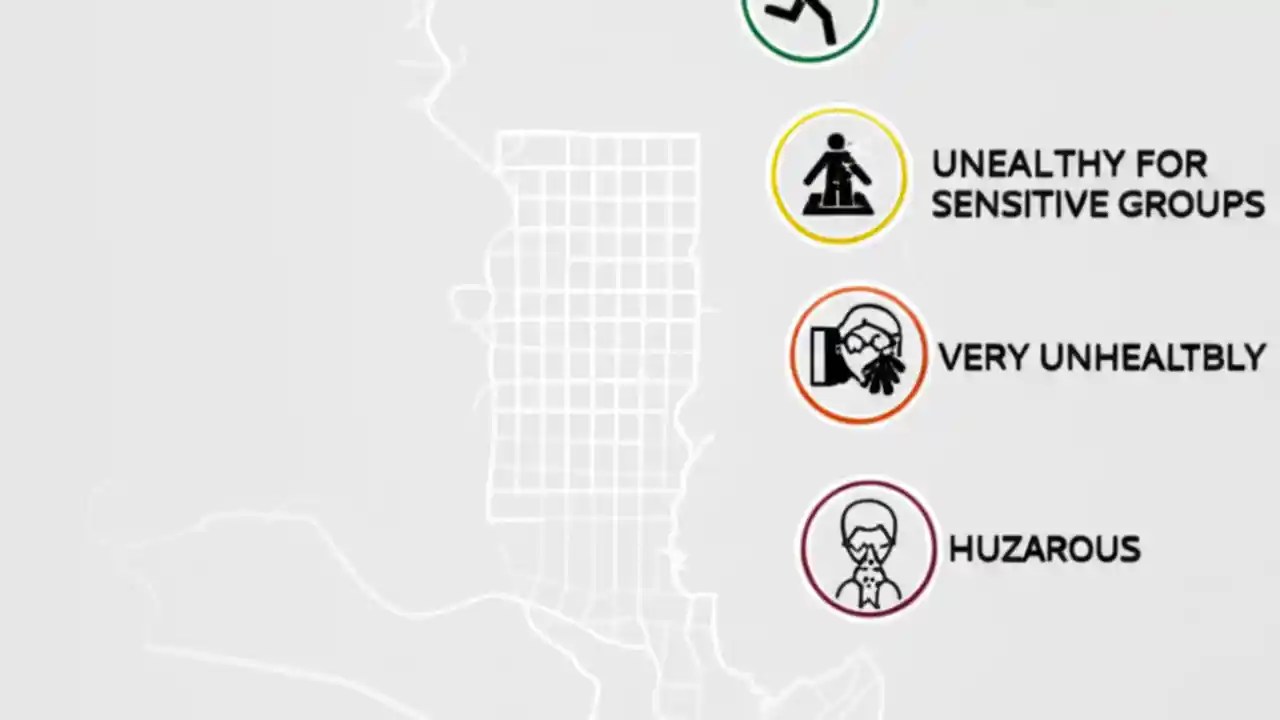 UNEALTHY FOR SENSITIVE GROUPS

VERY UNHEALTBLY

HUZAROUS