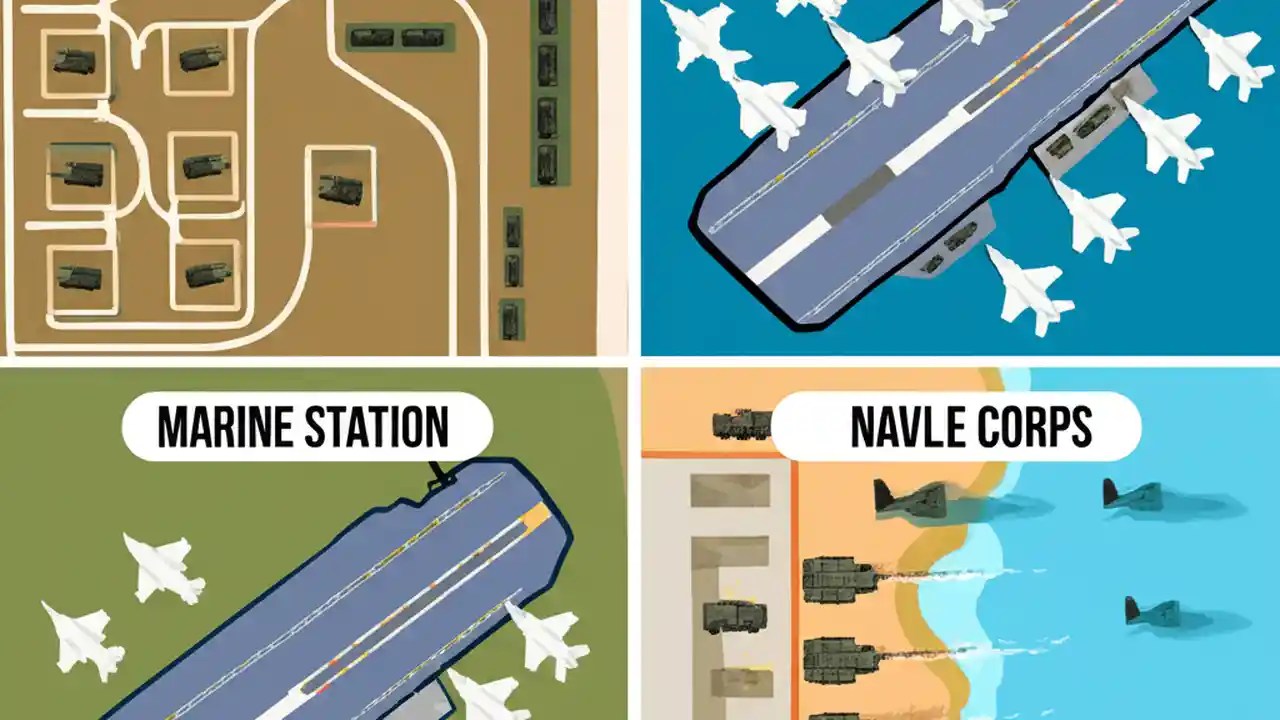 MARINE STATION

NAVLE CORPS