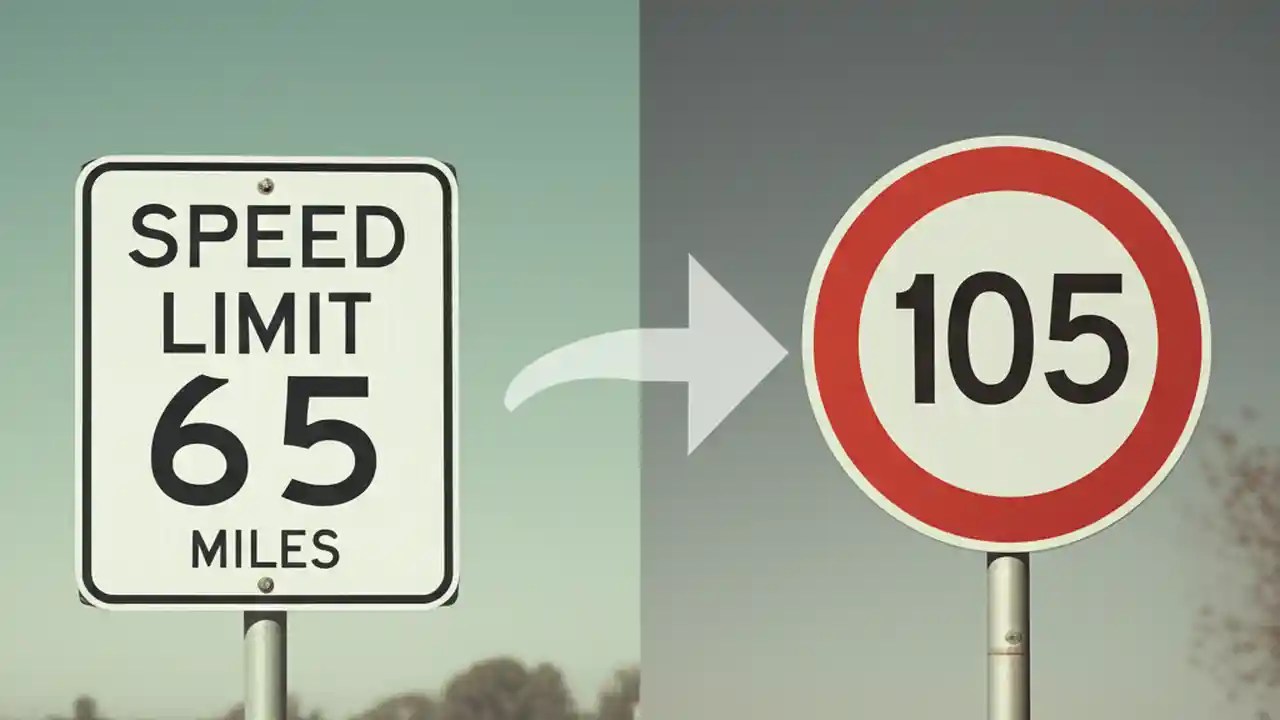 SPEED
LIMIT
65
MILES

105