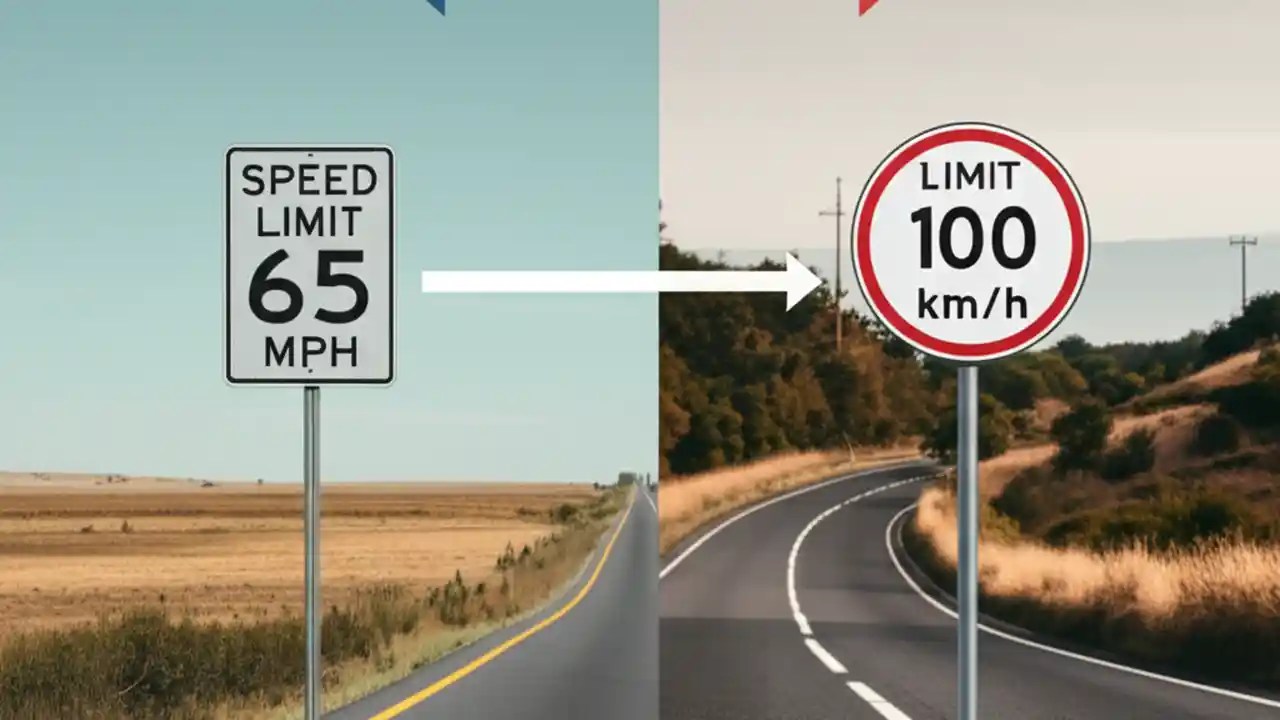 SPEED LIMIT 65 MPH

LIMIT 100 km/h