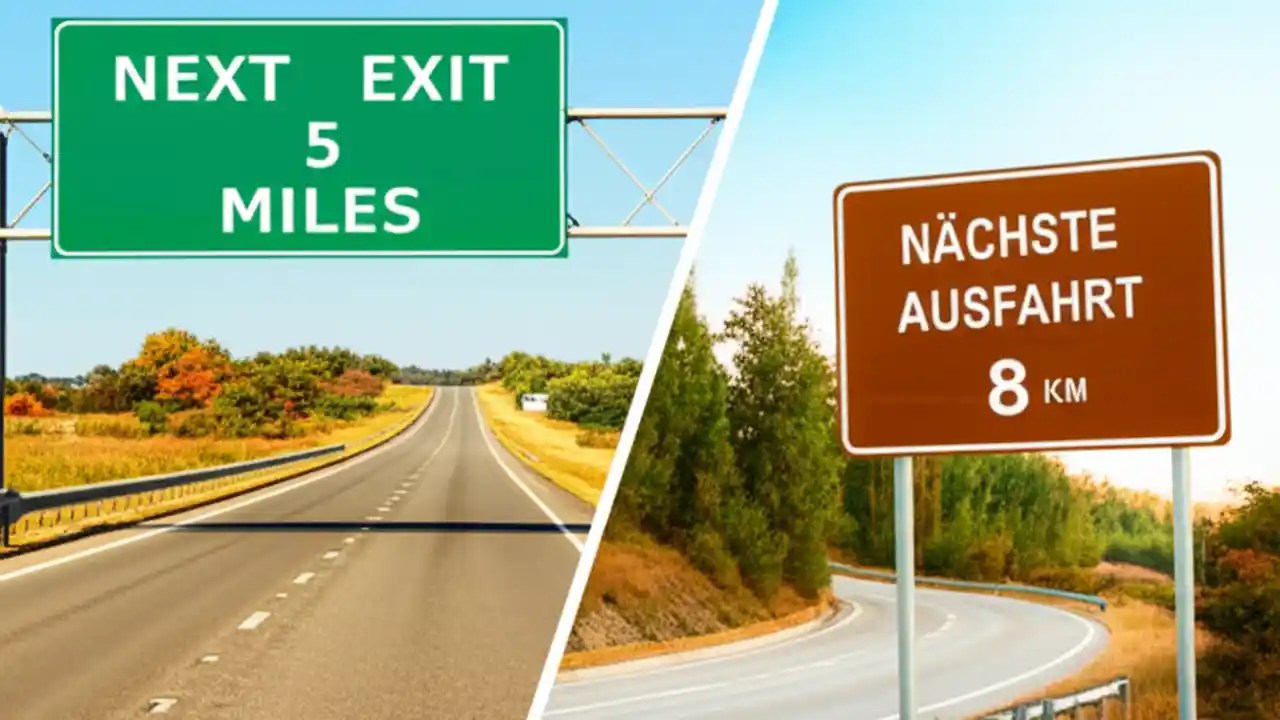 NEXT EXIT
5
MILES

NÄCHSTE
AUSFAHRT
8 KM