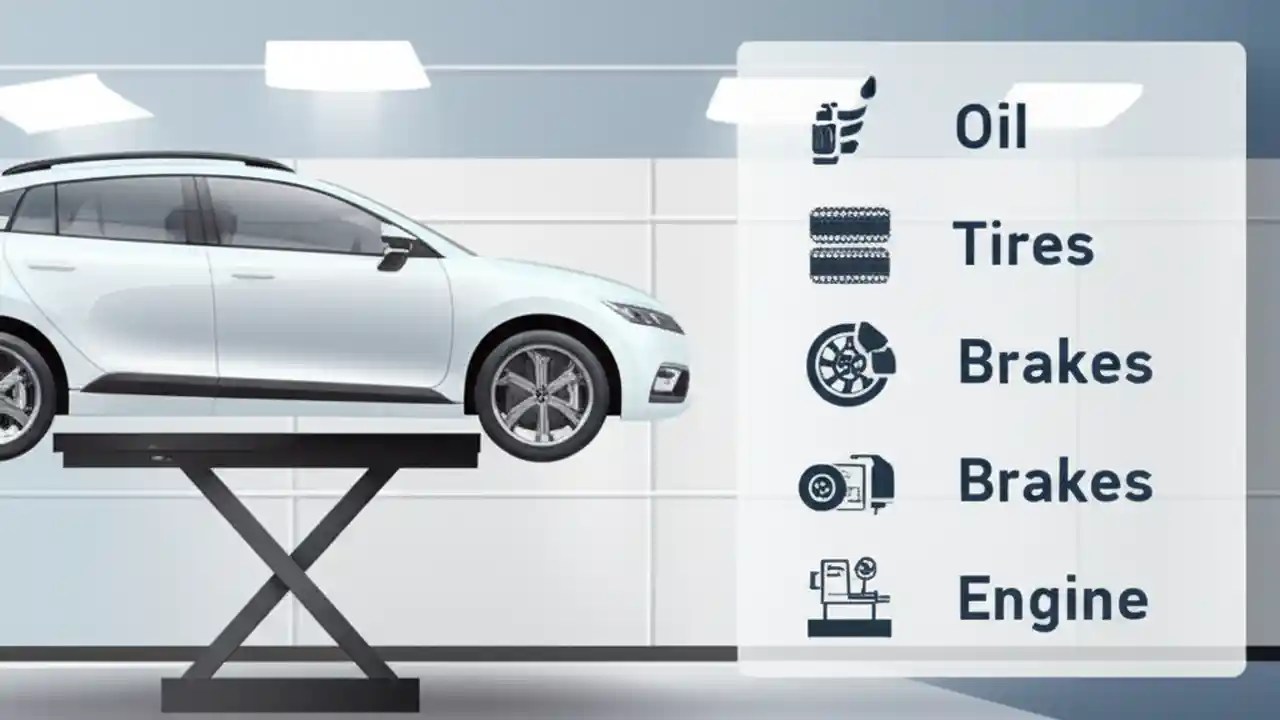 Oil

Tires

Brakes

Brakes

Engine