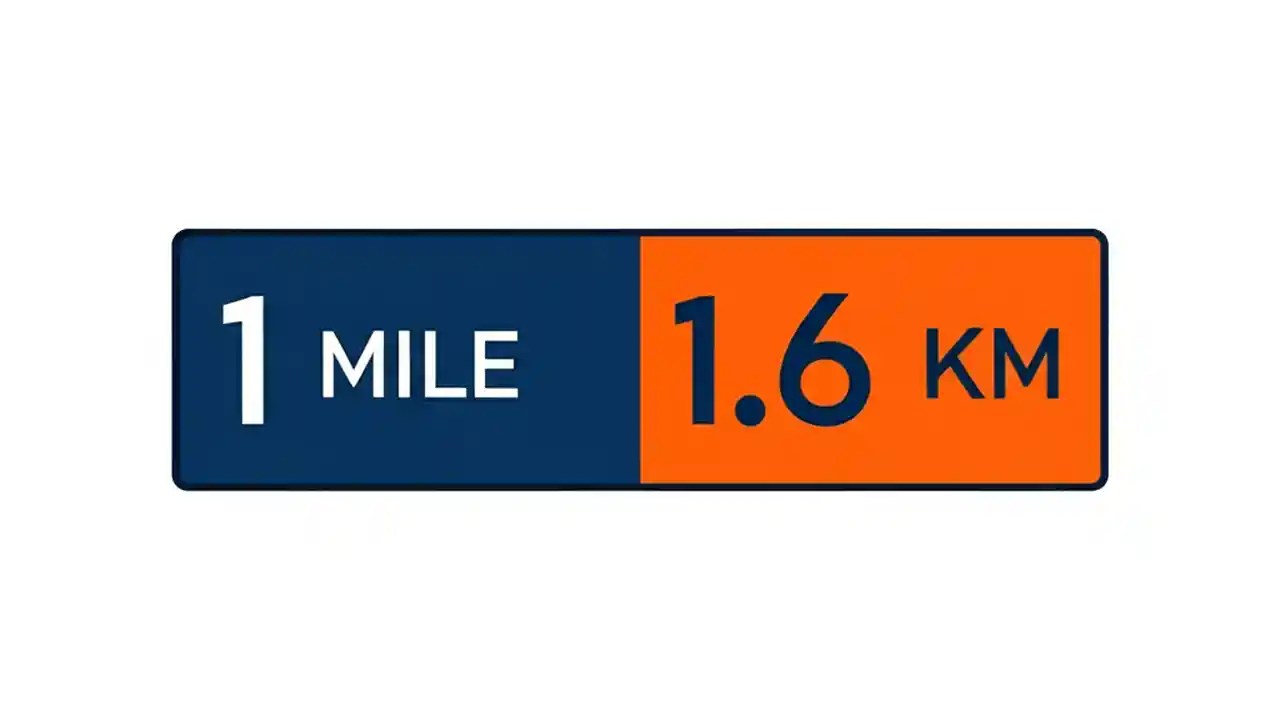 1 MILE 1.6 KM