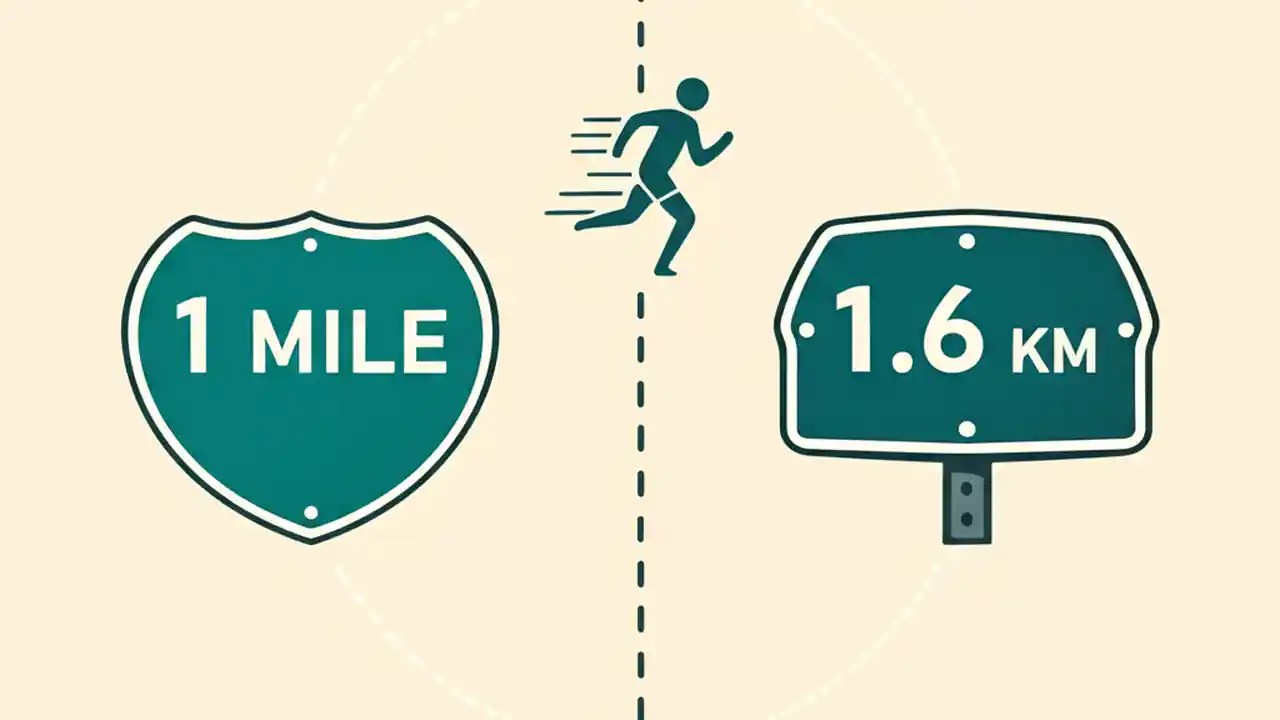 1 MILE

1.6 KM