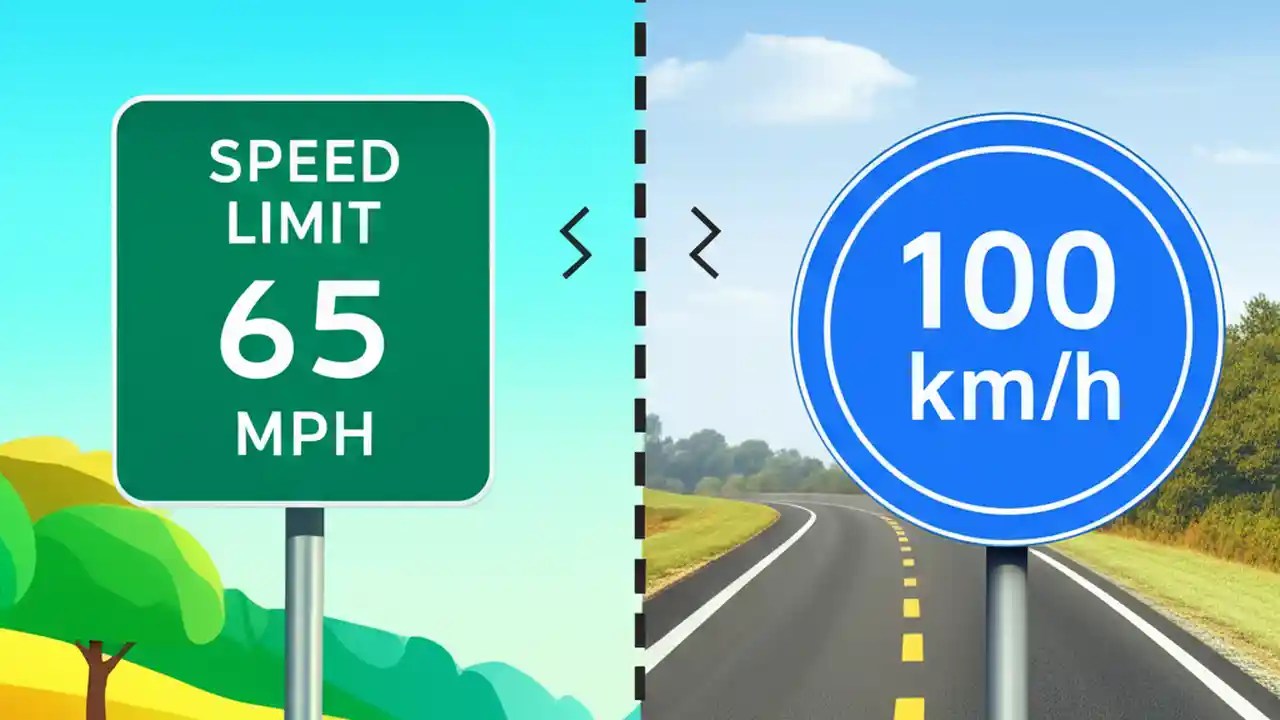 SPEED LIMIT 65 MPH

100 km/h