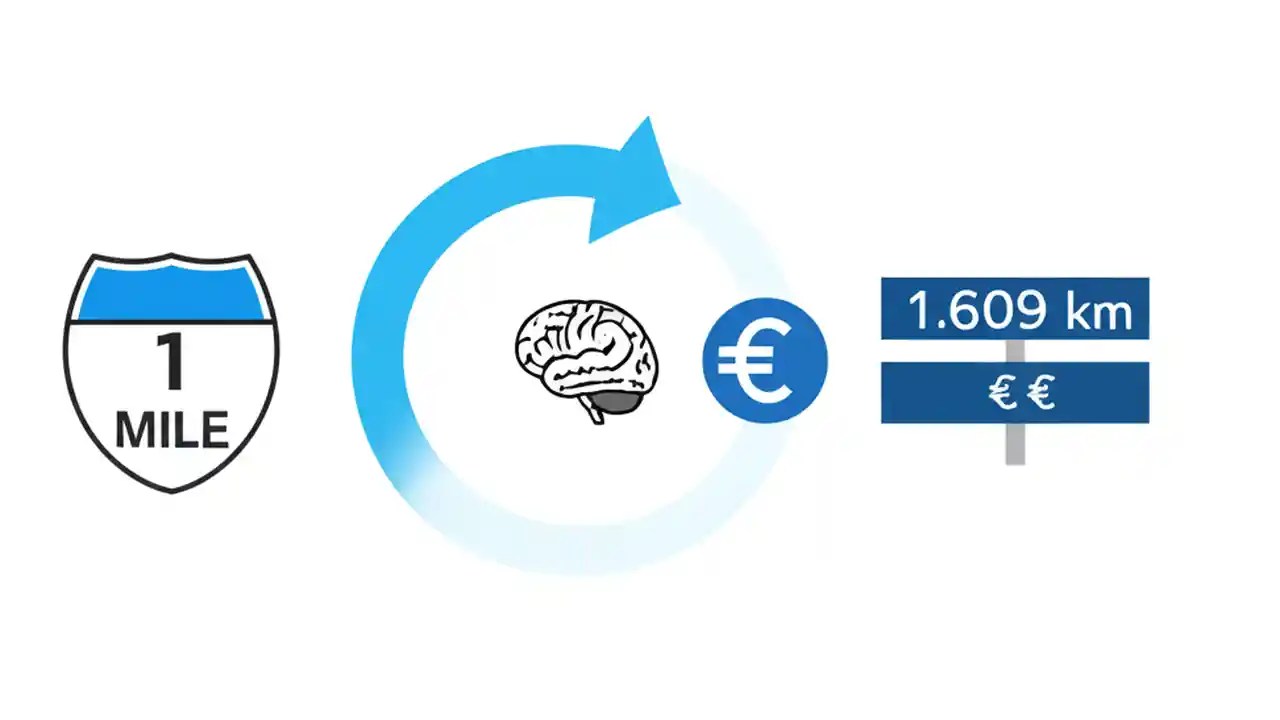 1
MILE

€

1.609 km

€ €