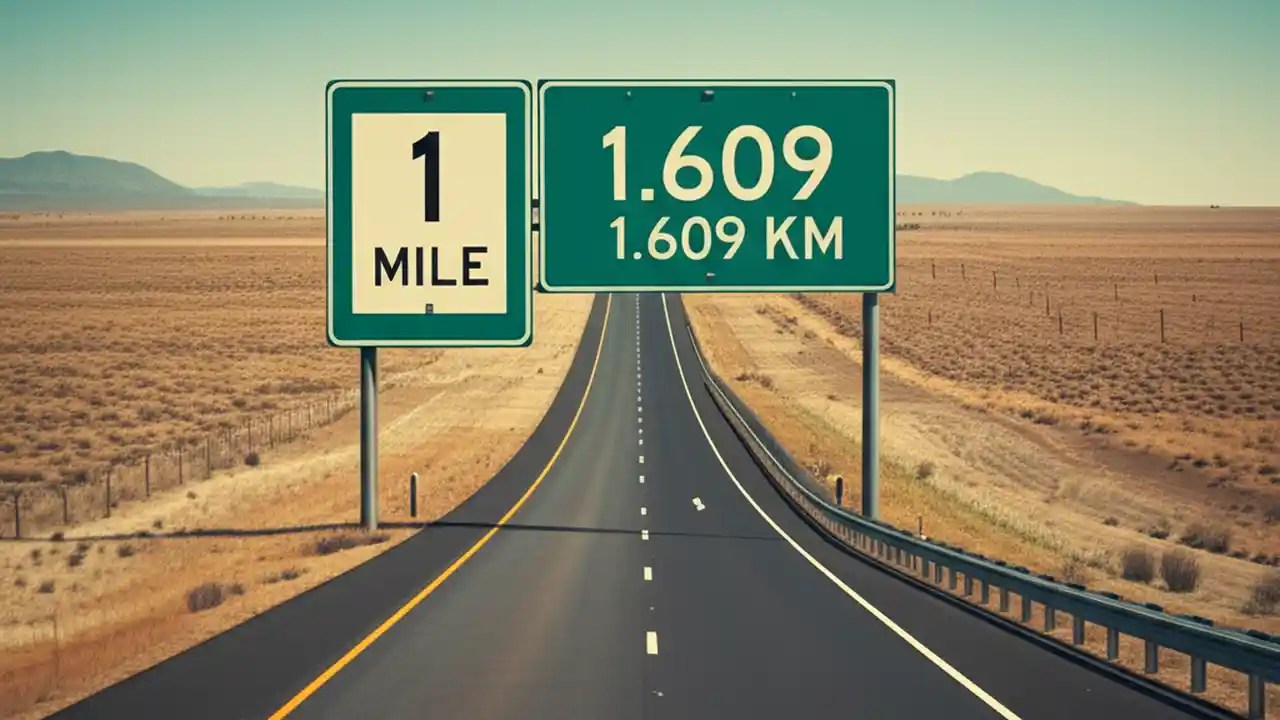 1
MILE

1.609
1.609 KM