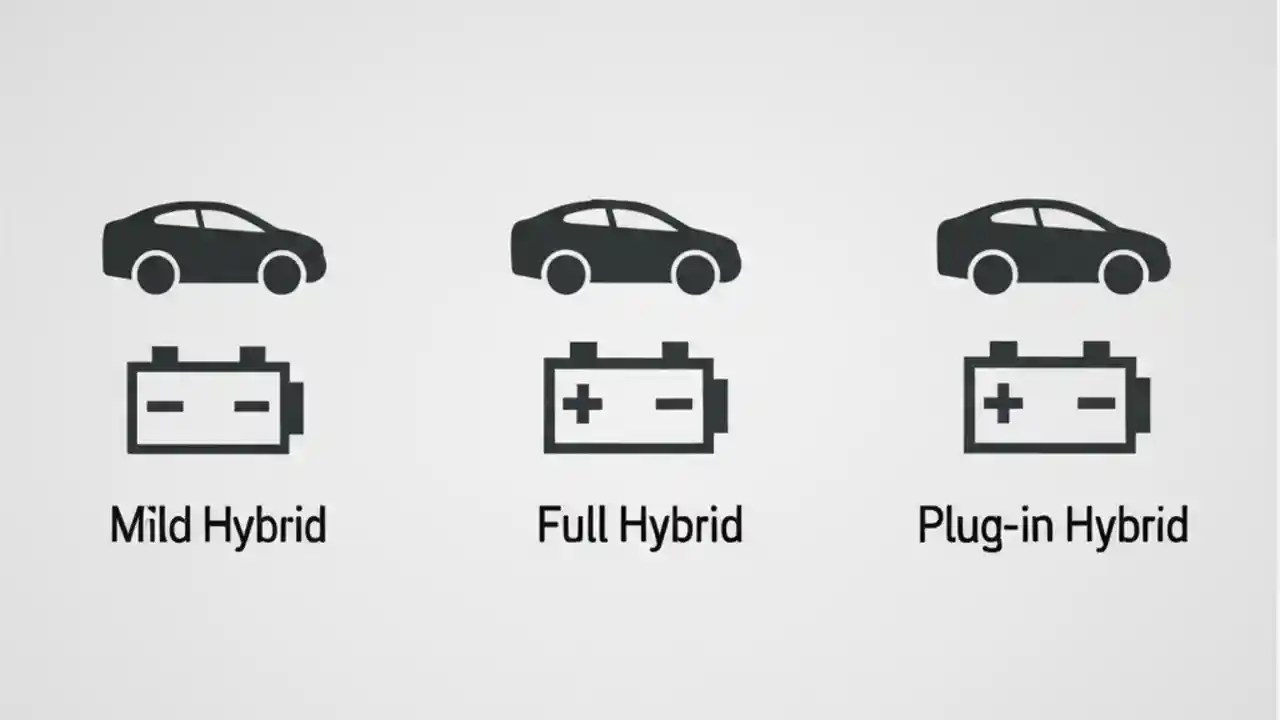 Mild Hybrid

Full Hybrid

Plug-in Hybrid