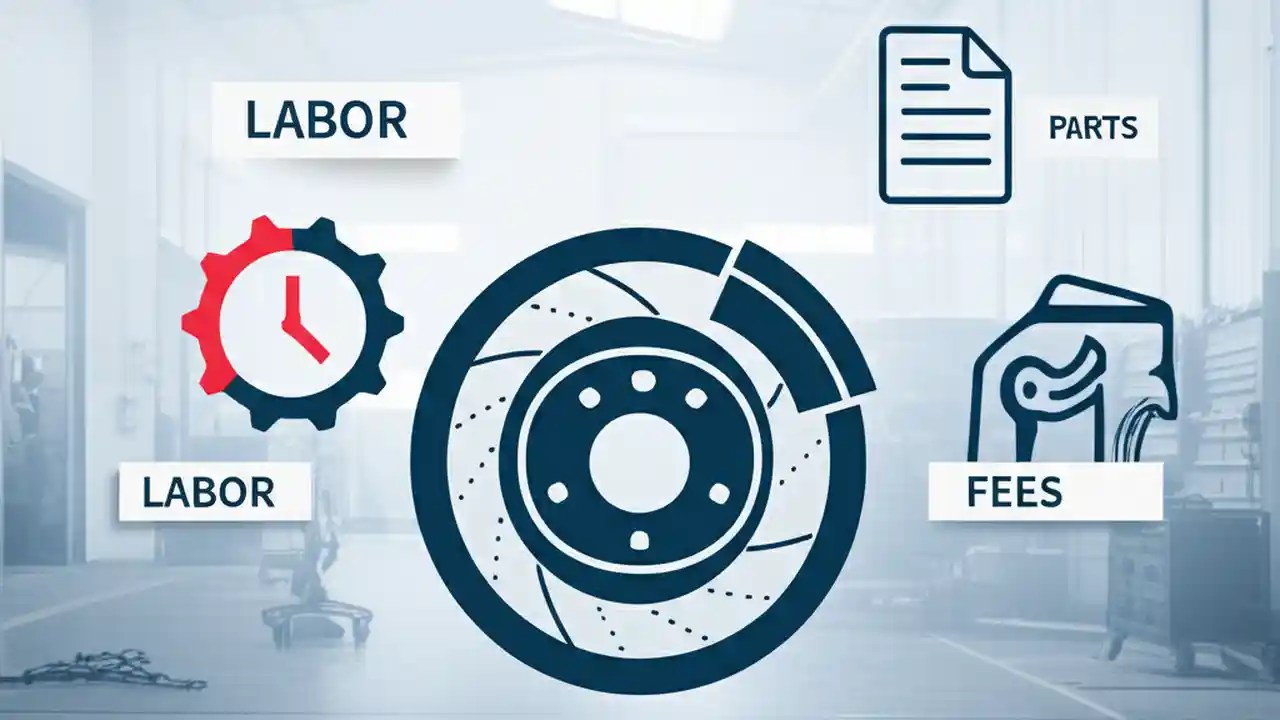 LABOR

PARTS

LABOR

FEES