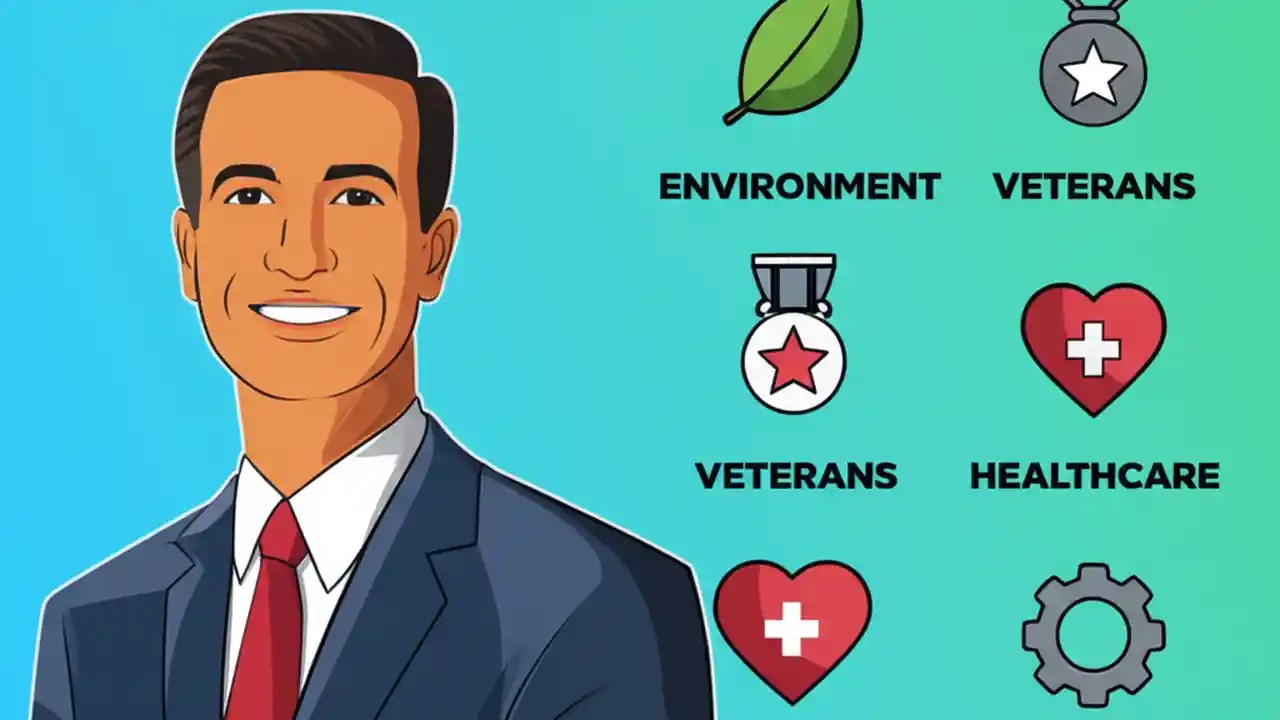 ENVIRONMENT VETERANS

VETERANS HEALTHCARE