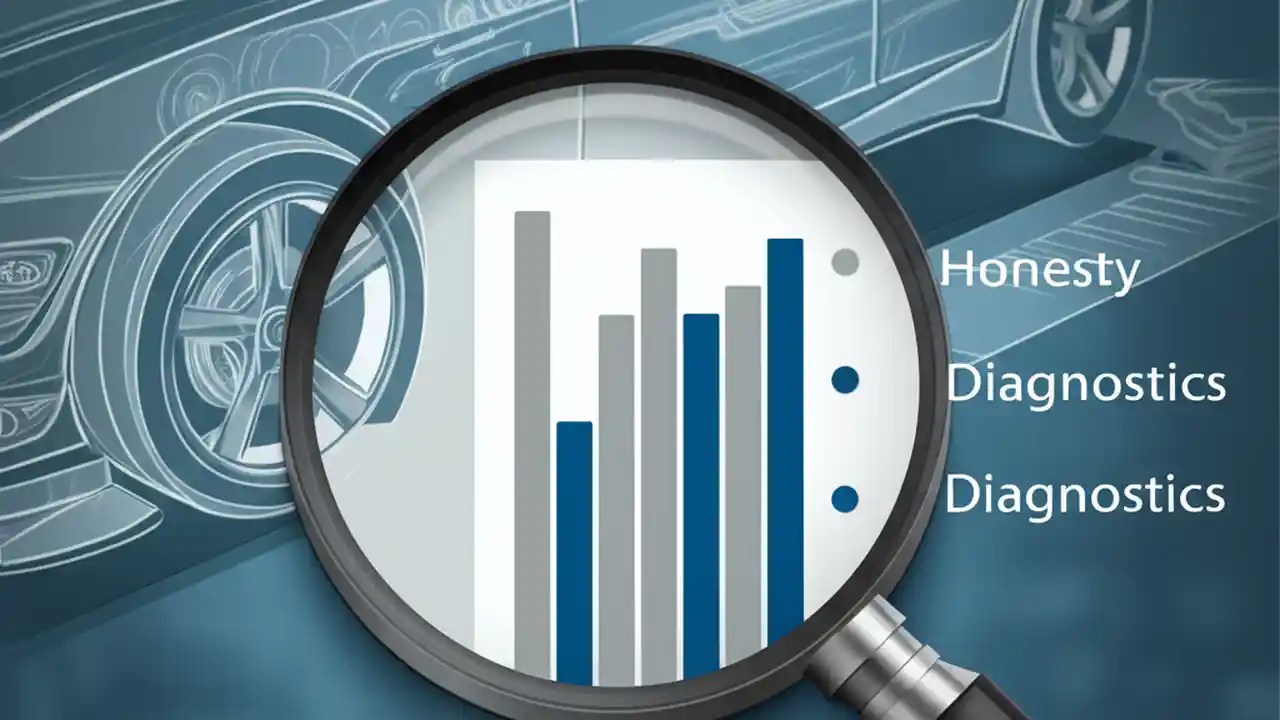 Honesty
Diagnostics
Diagnostics