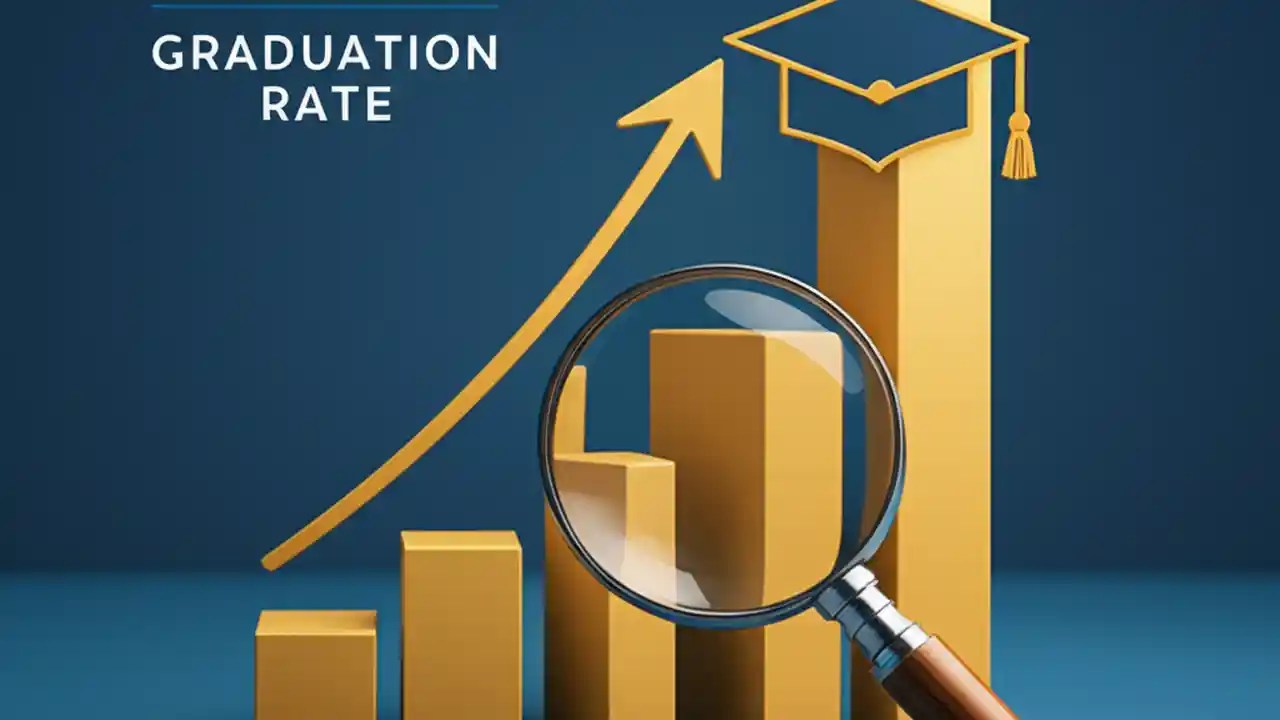 GRADUATION RATE