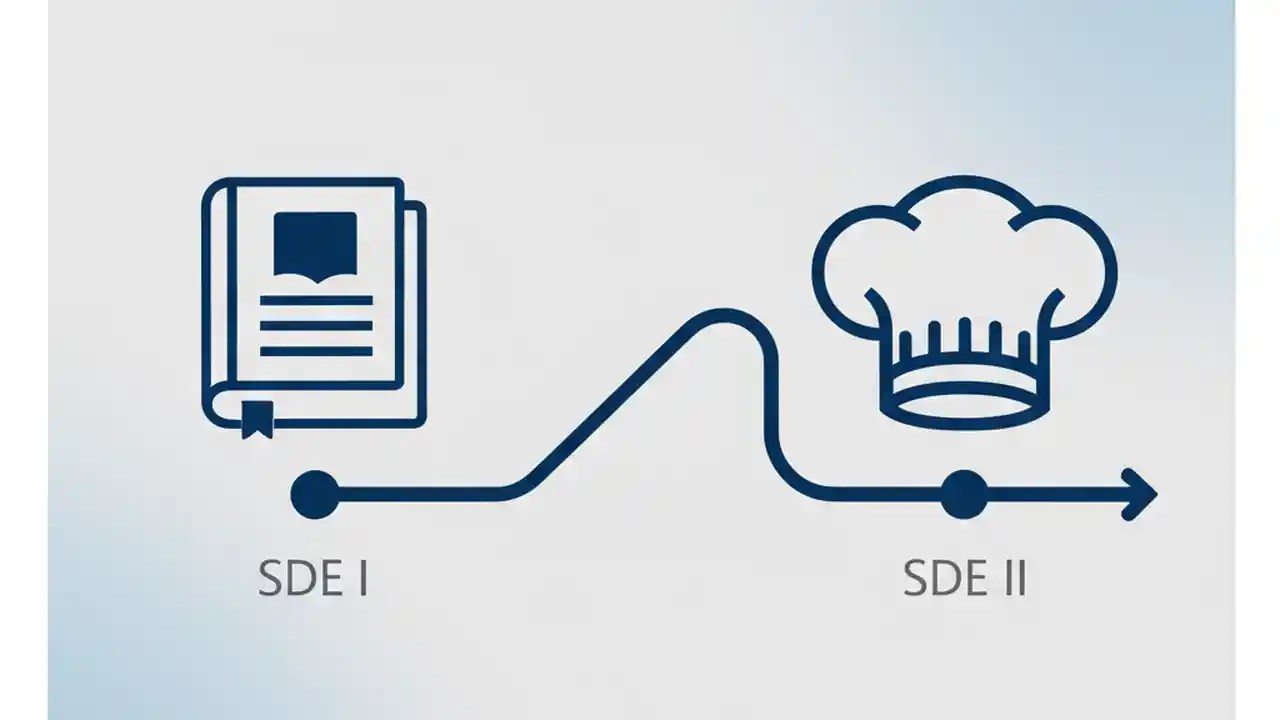 SDE I

SDE II