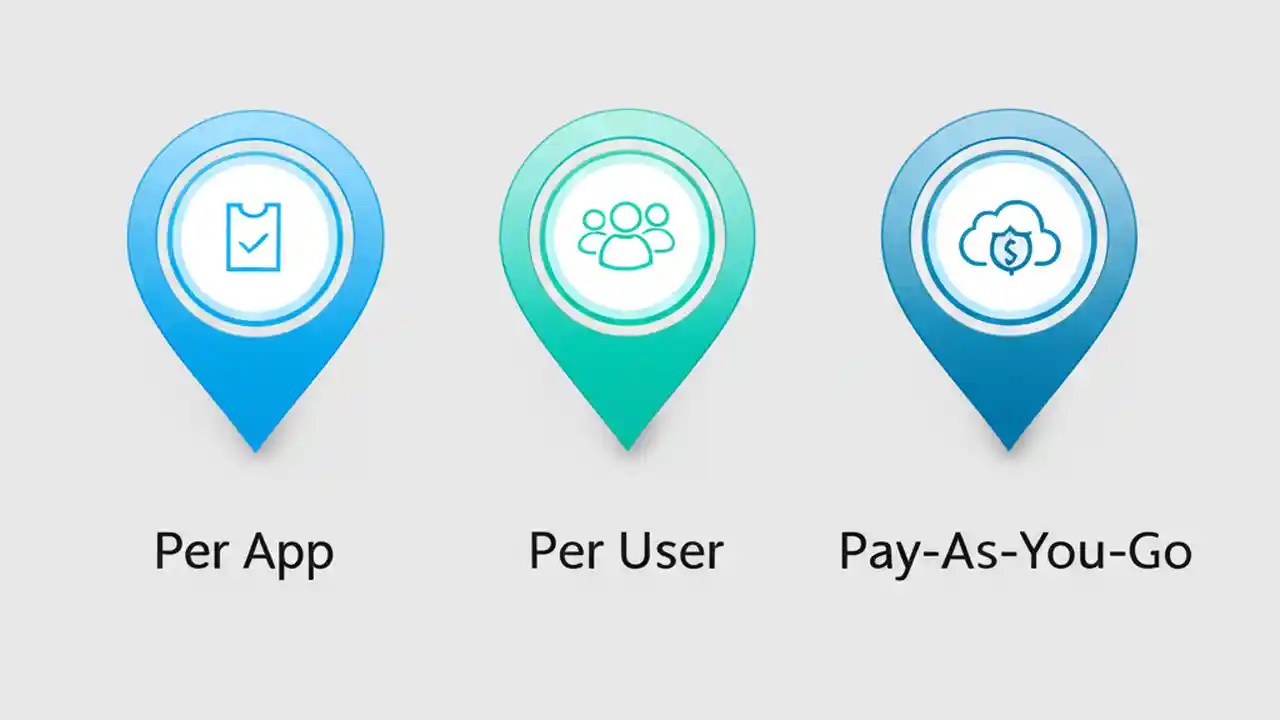 Per App

Per User

Pay-As-You-Go