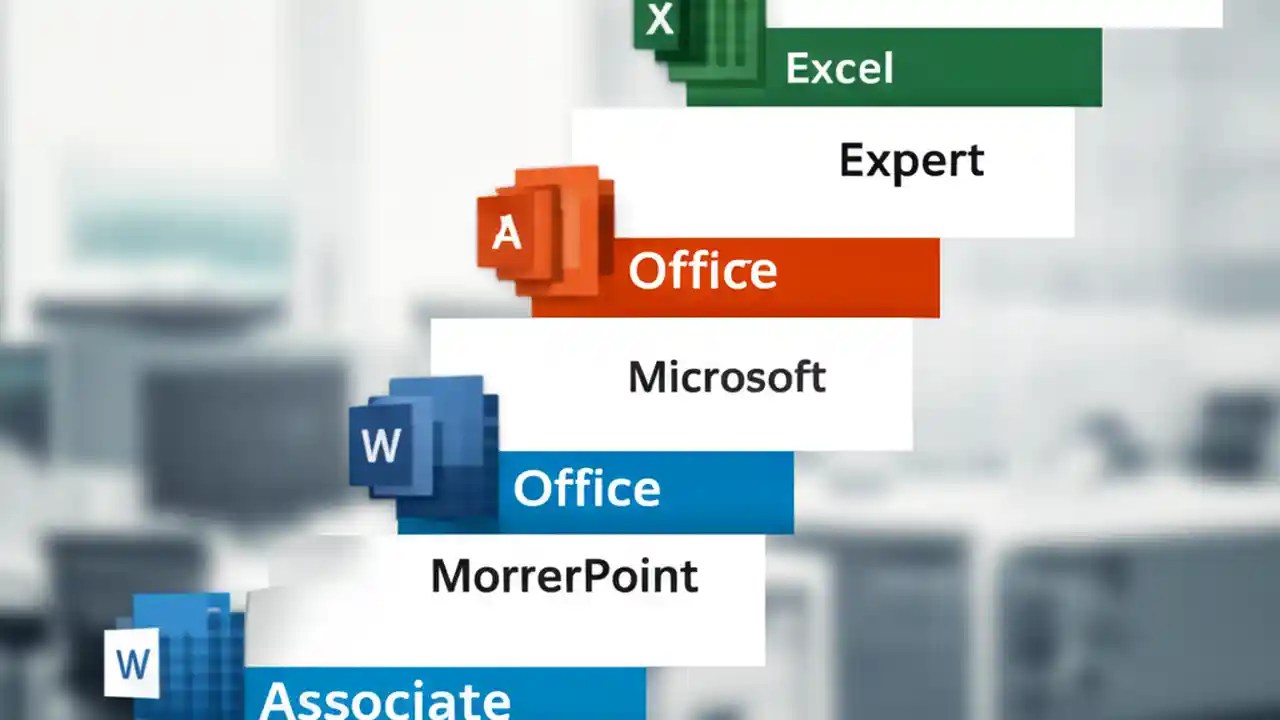 X
Excel
Expert
A
Office
Microsoft
W
Office
MorrerPoint
W
Associate