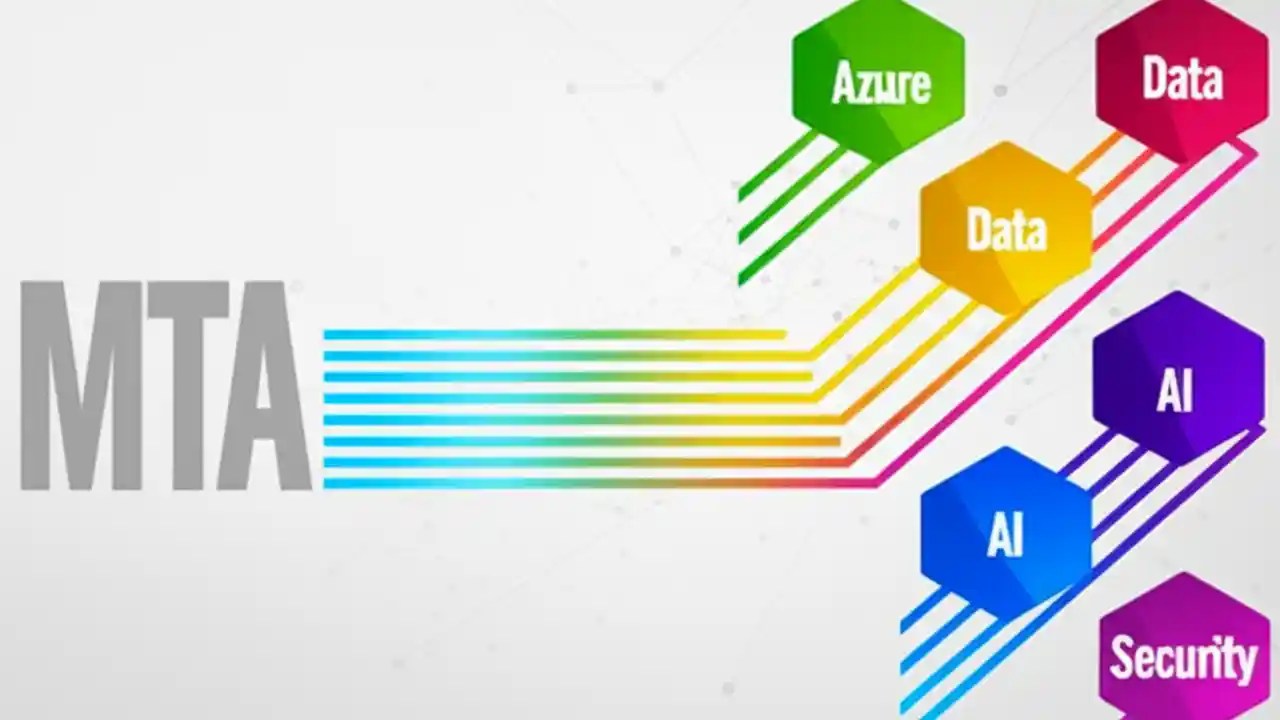 MTA

Azure

Data

Data

AI

AI

Security