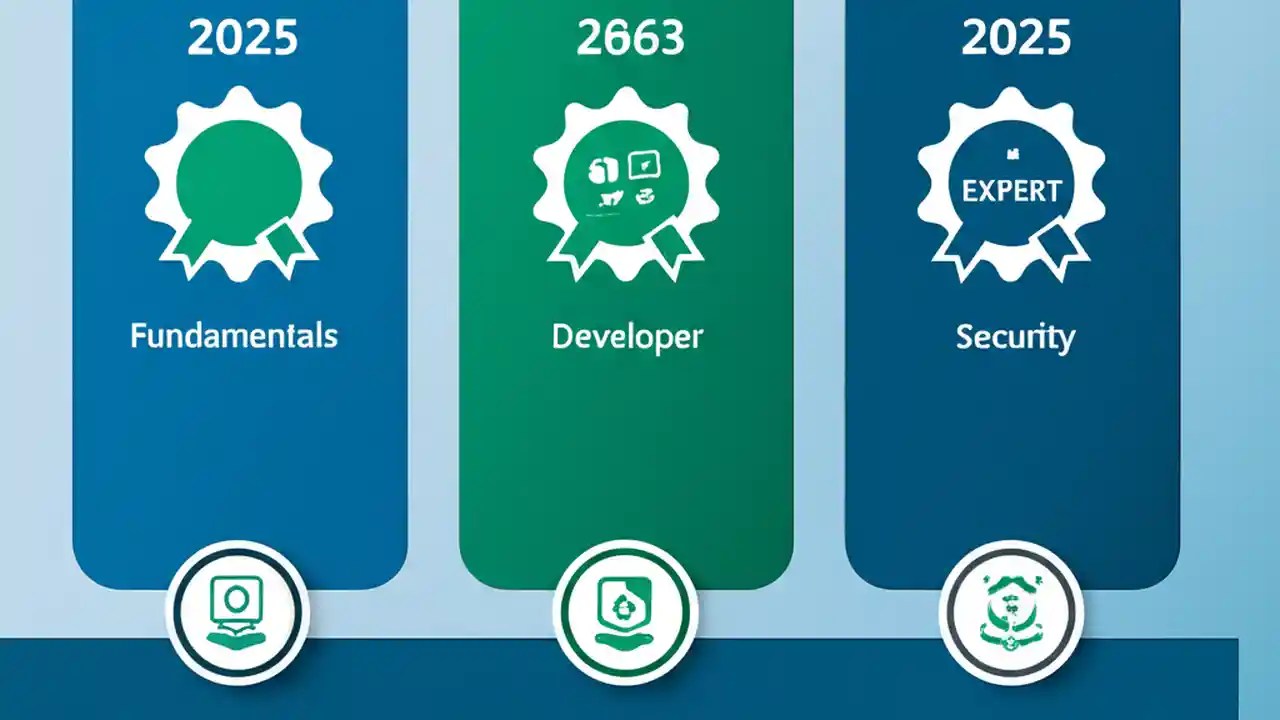 2025

Fundamentals

2663

Developer

2025

EXPERT

Security