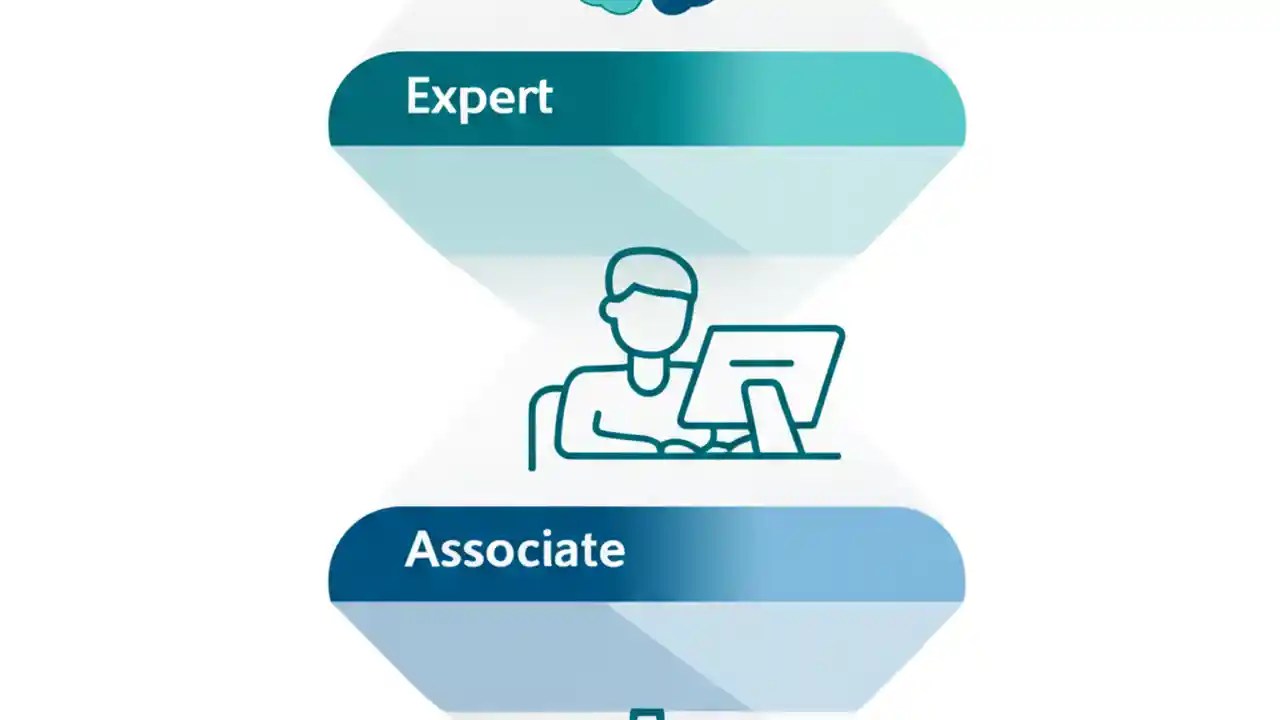 Expert

Associate