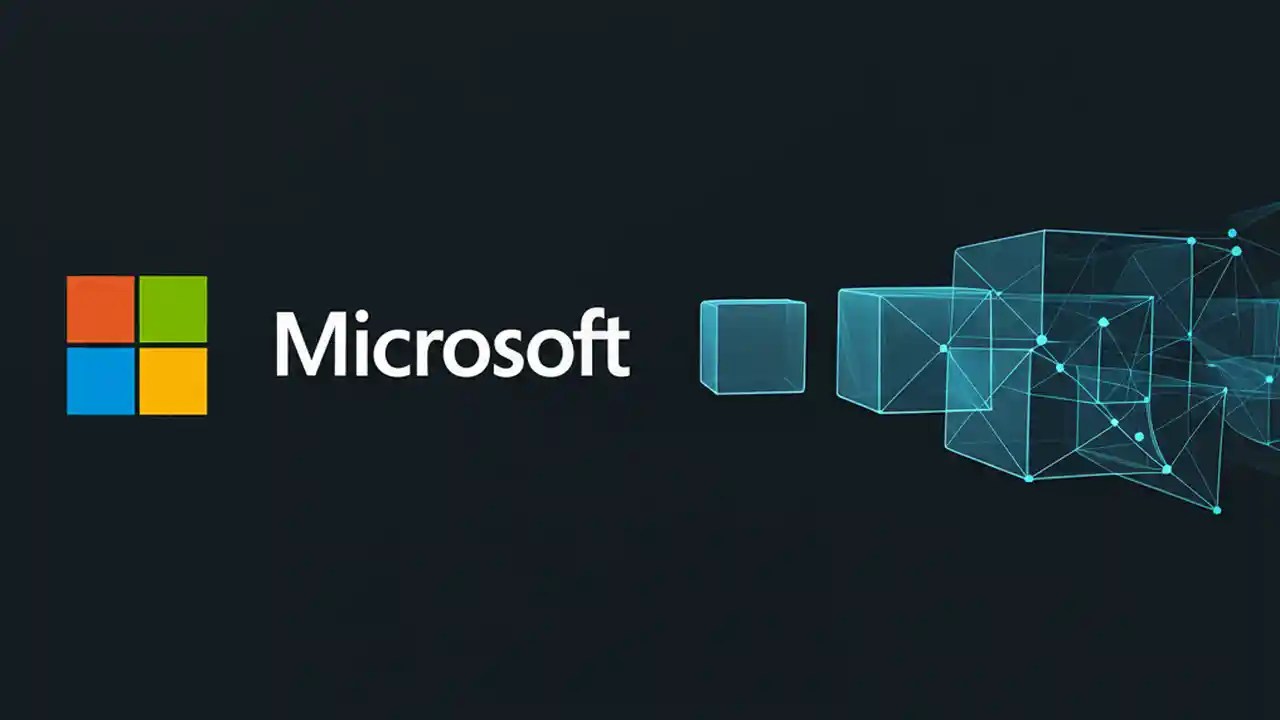 Microsoft