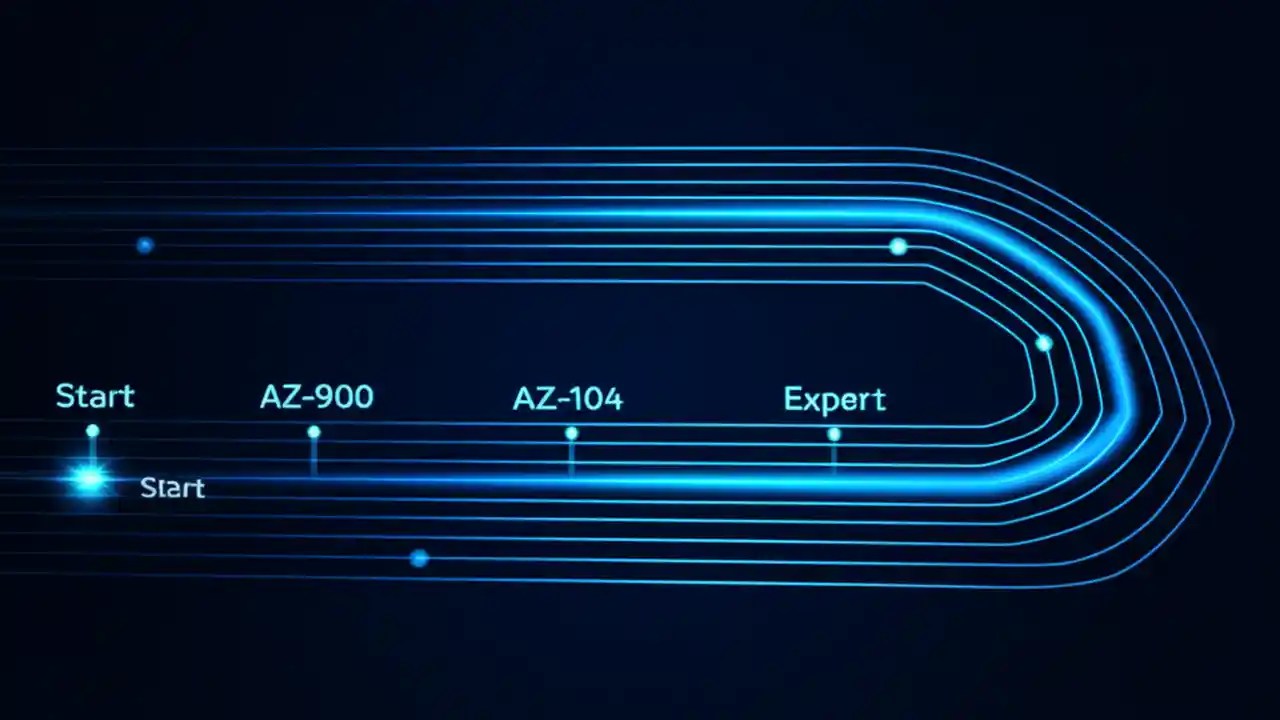 Start
AZ-900
AZ-104
Expert
Start