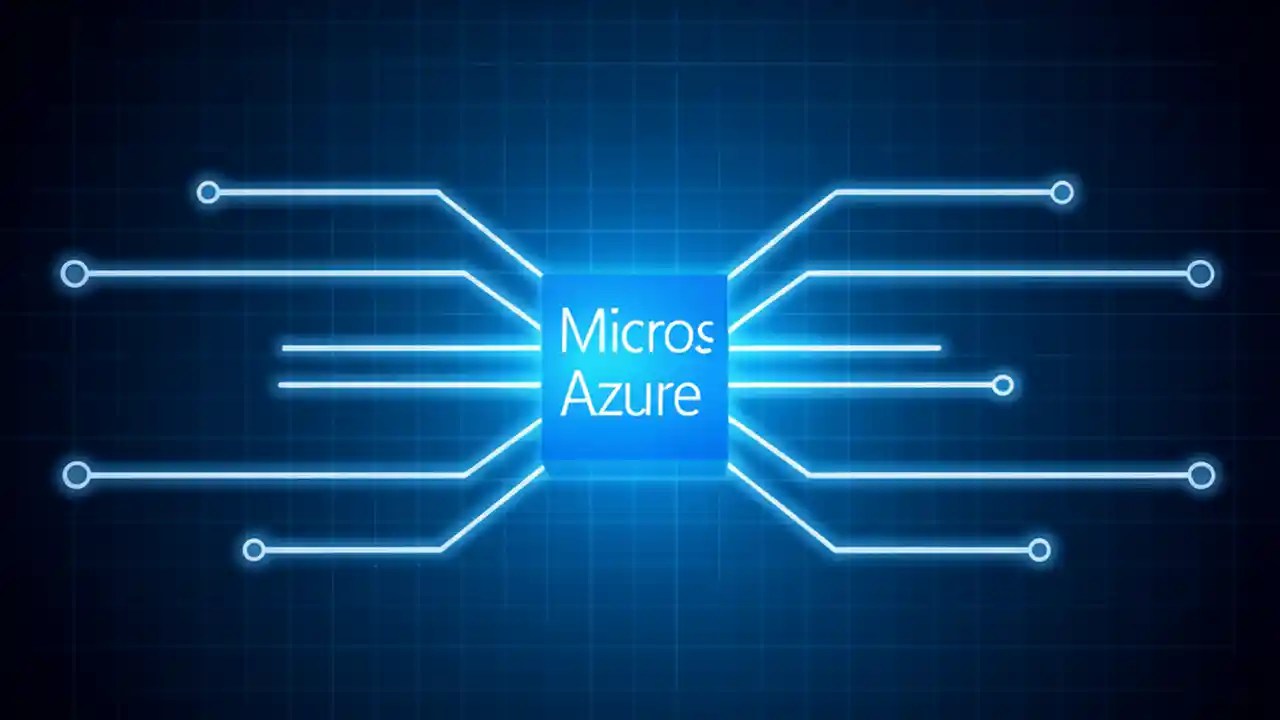 Micros
Azure