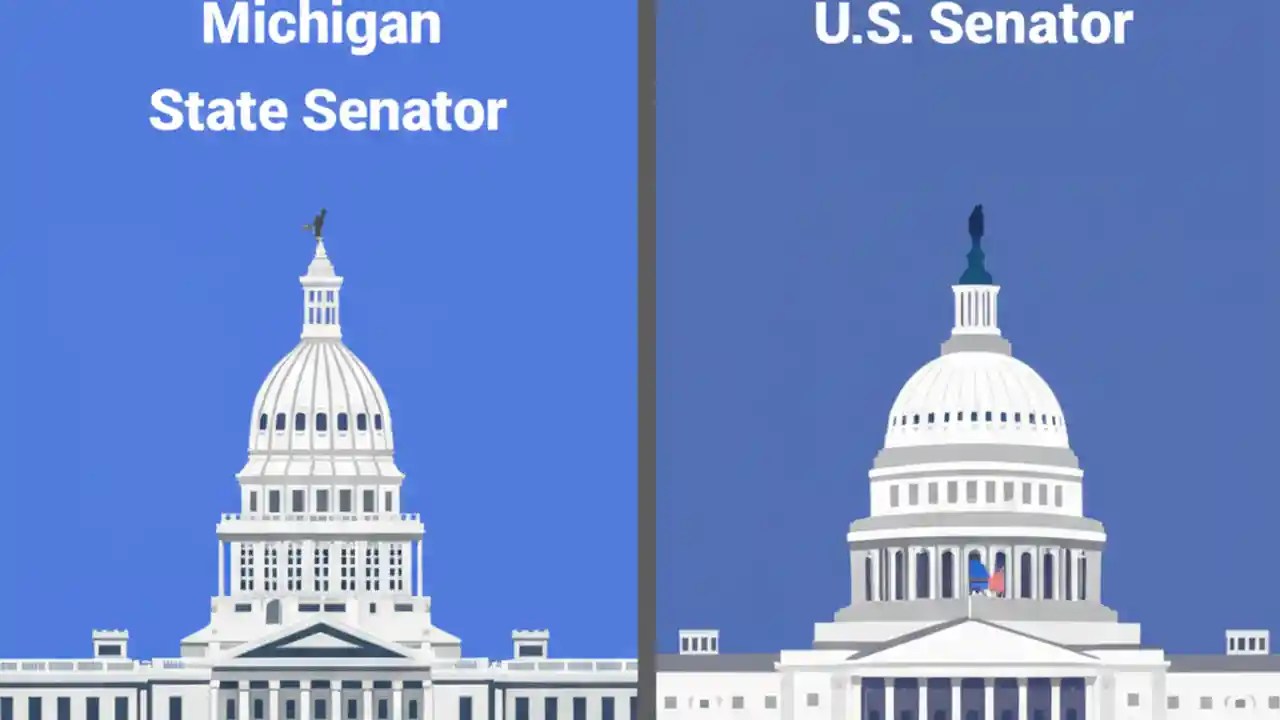 Michigan
State Senator

U.S. Senator