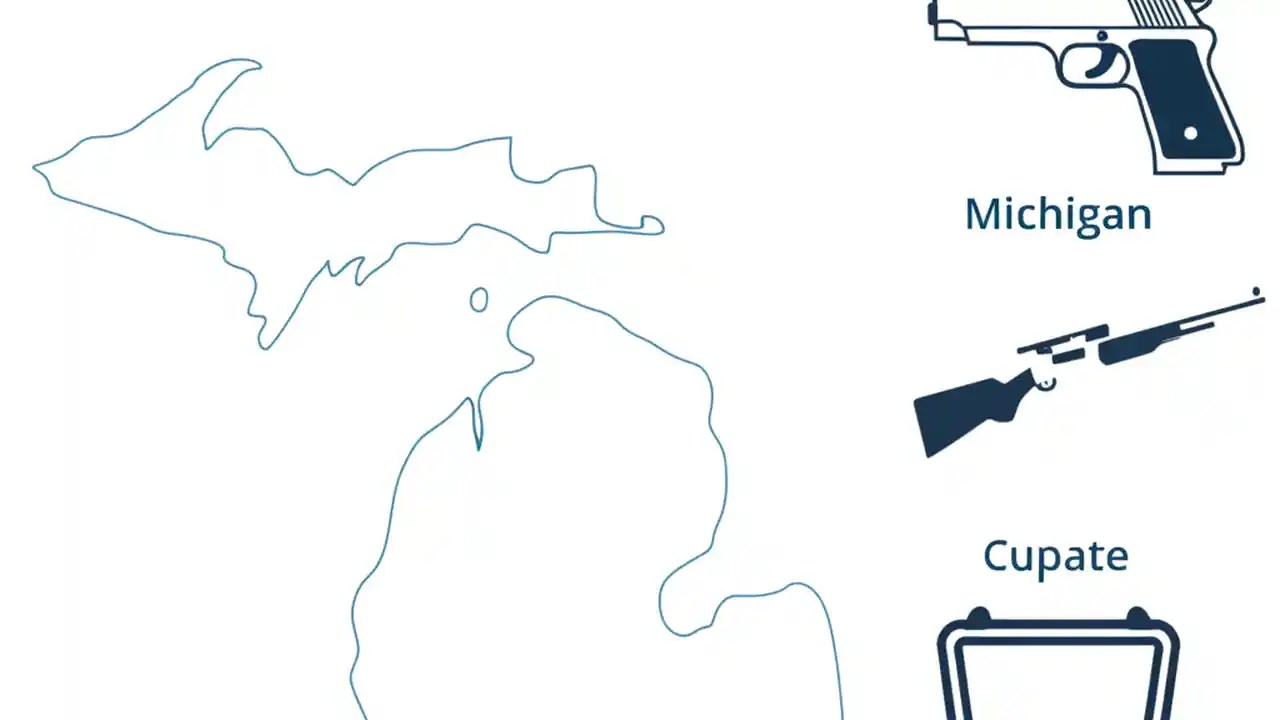 Michigan

Cupate