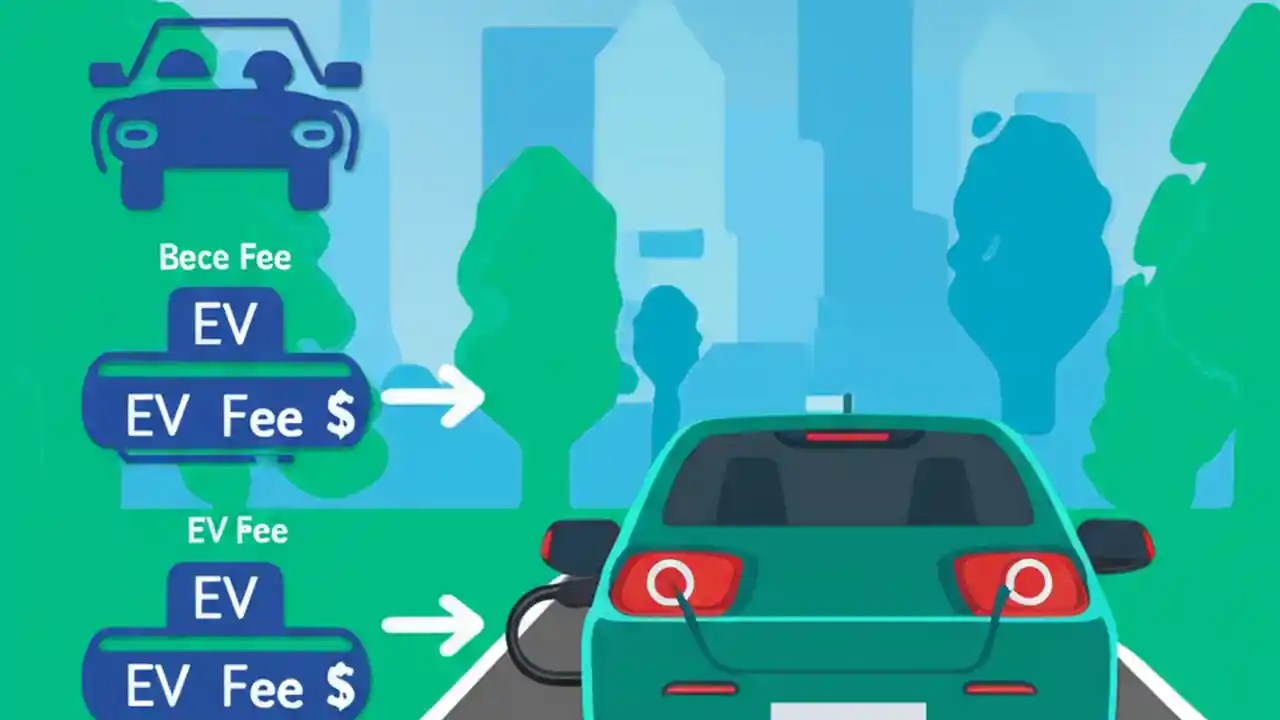 Bece Fee

EV

EV Fee $

EV Fee

EV

EV Fee $