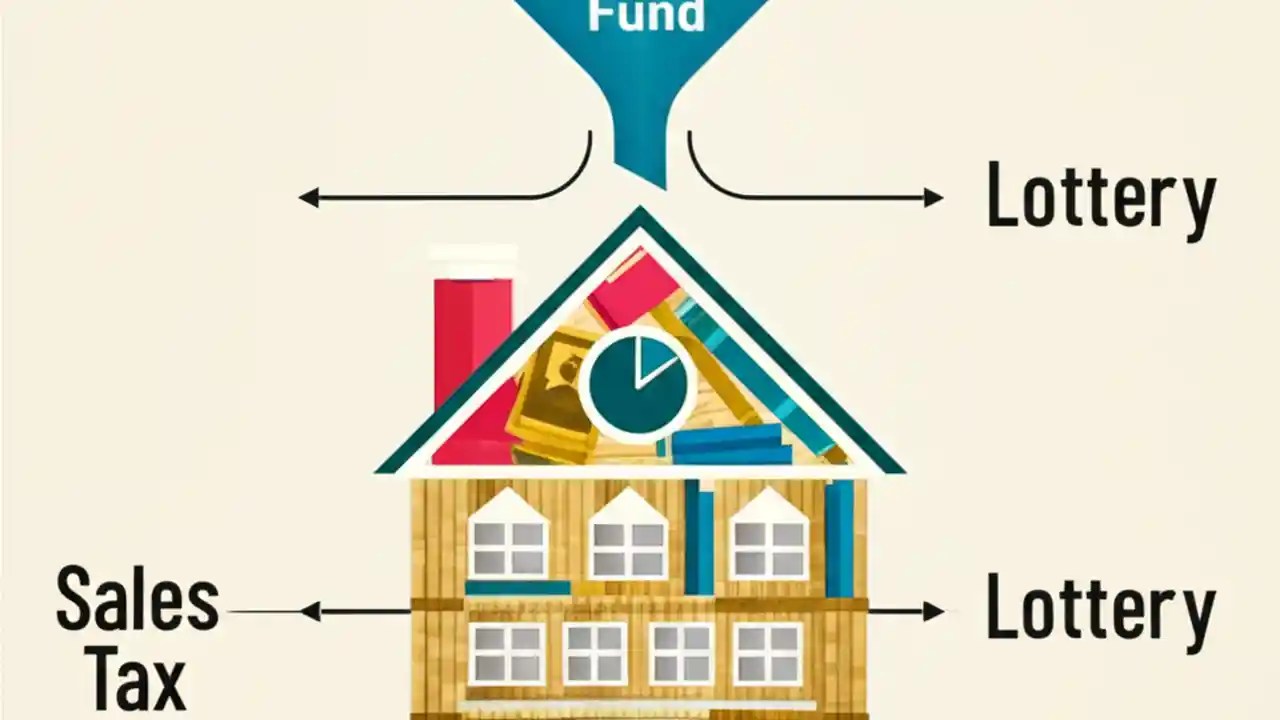 Fund

Lottery

Sales Tax

Lottery