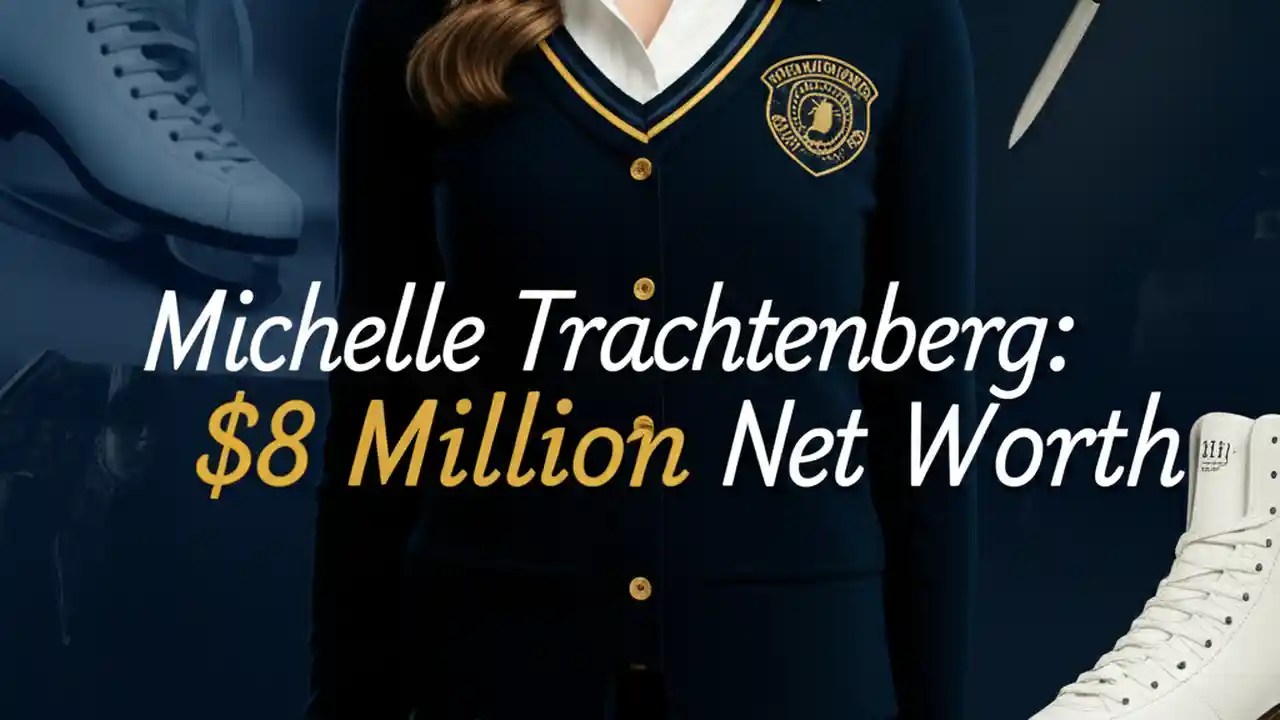 Michelle Trachtenberg:
$8 Million Net Worth