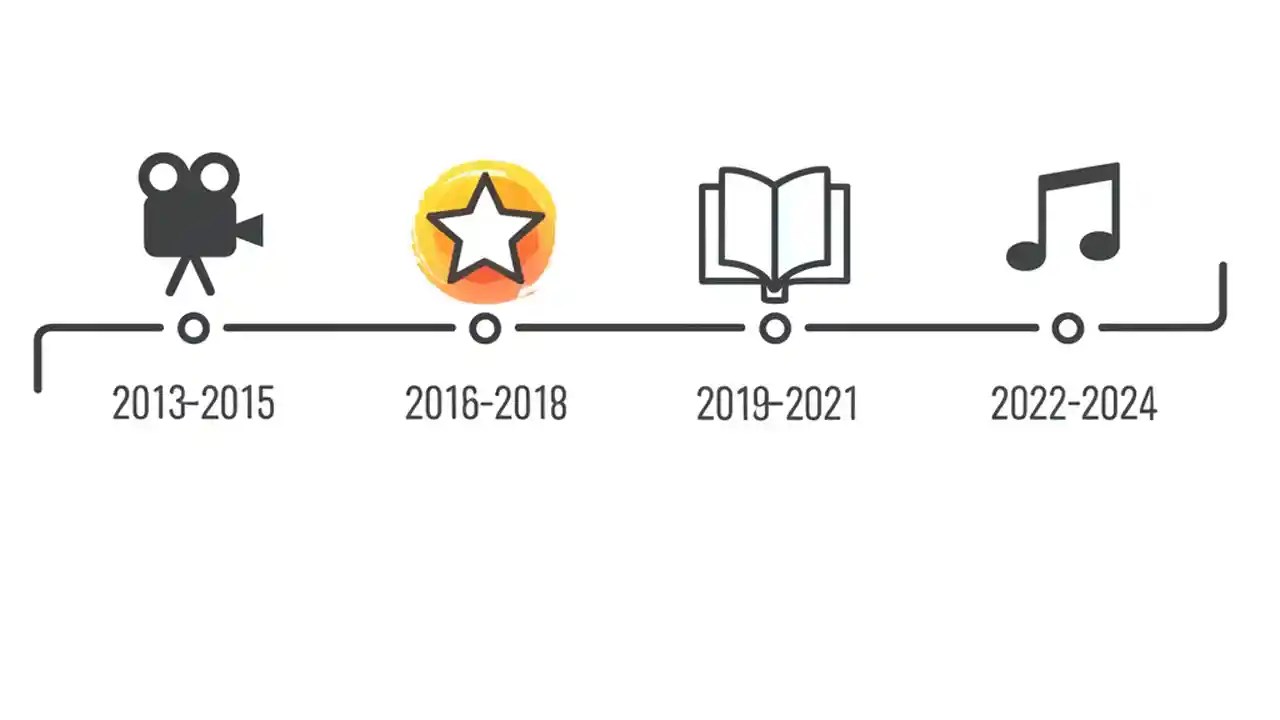 2013-2015

2016-2018

2019-2021

2022-2024