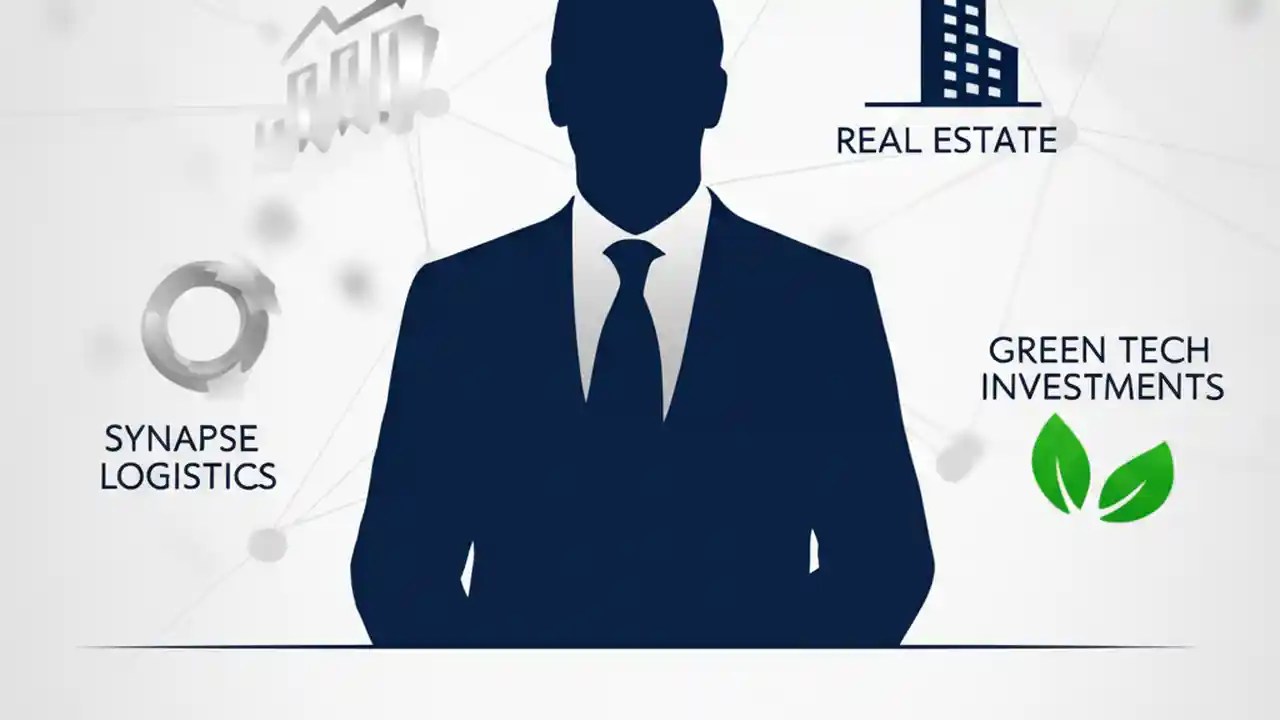 REAL ESTATE

SYNAPSE LOGISTICS

GREEN TECH INVESTMENTS