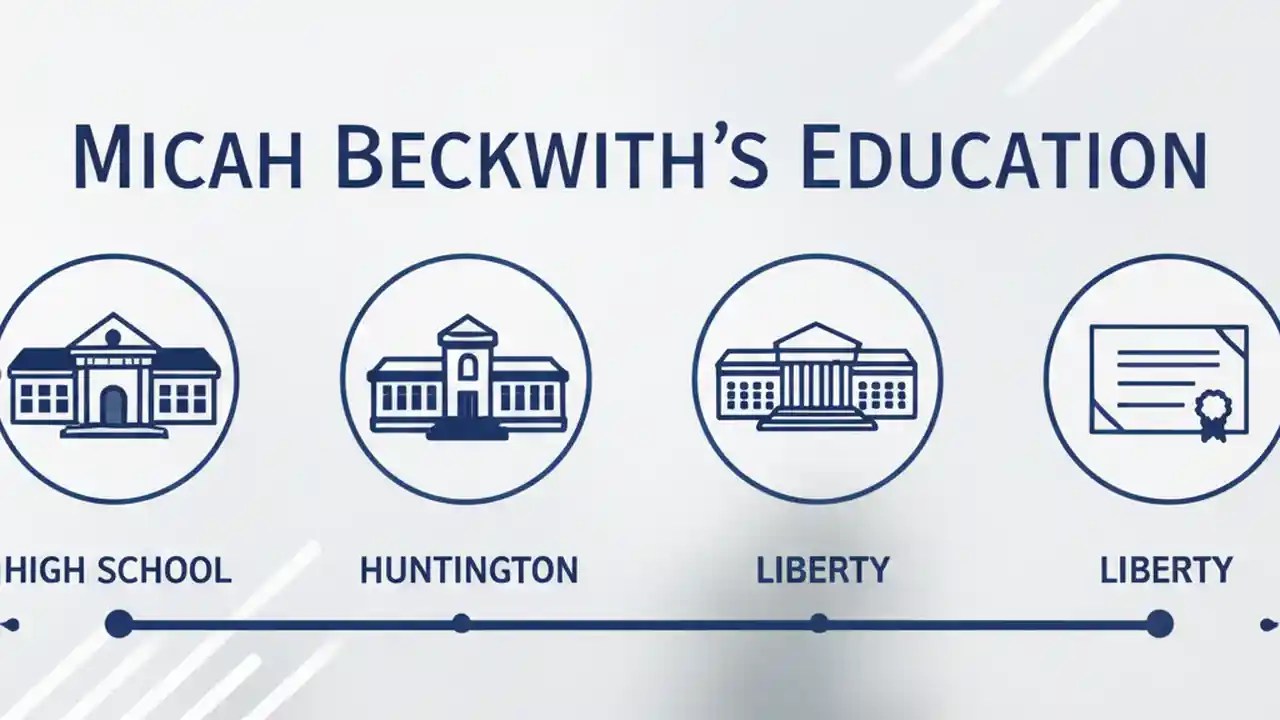 MICAH BECKWITH'S EDUCATION

HIGH SCHOOL

HUNTINGTON

LIBERTY

LIBERTY