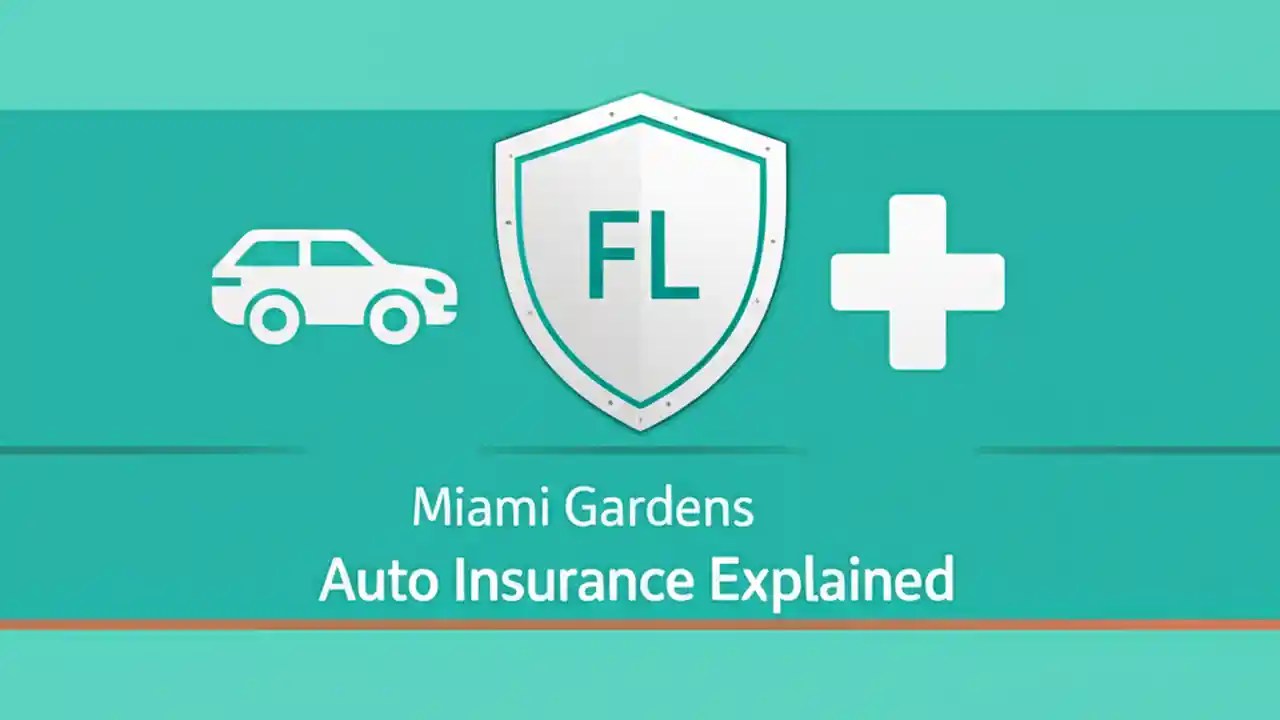 FL

Miami Gardens
Auto Insurance Explained