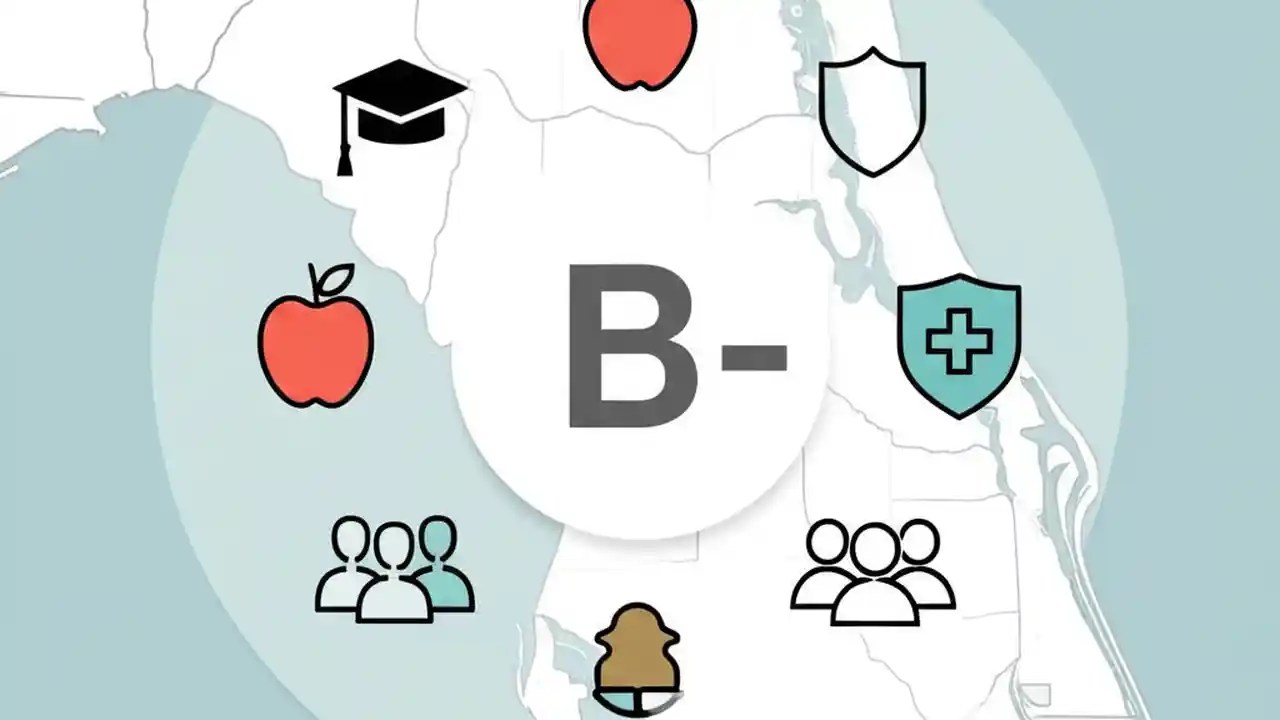 B-