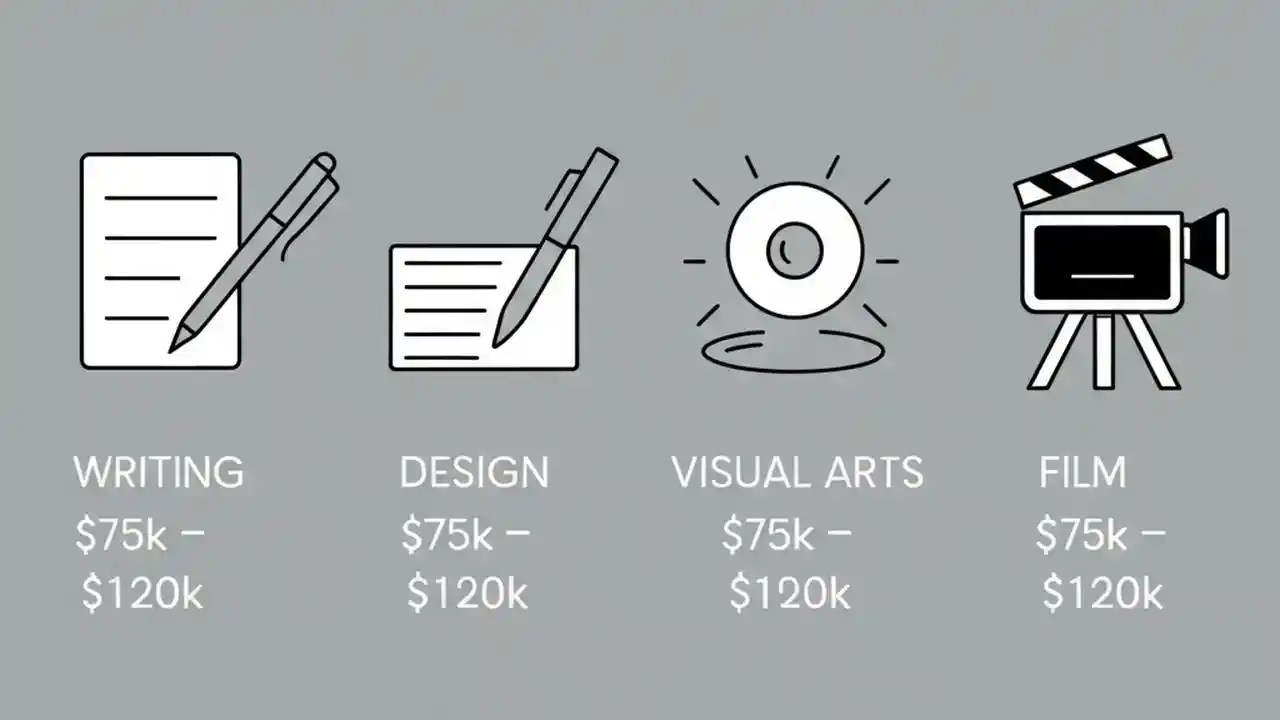 WRITING
\$75k –
\$120k

DESIGN
\$75k –
\$120k

VISUAL ARTS
\$75k –
\$120k

FILM
\$75k –
\$120k