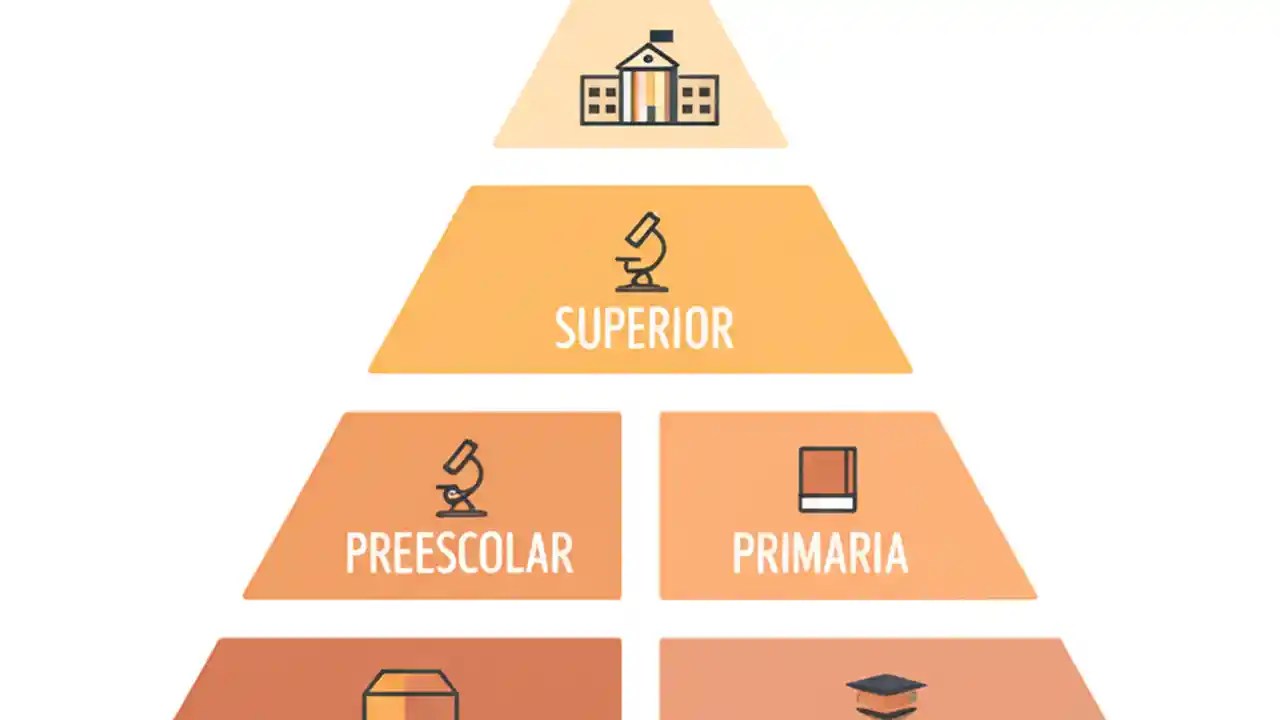 SUPERIOR

PREESCOLAR

PRIMARIA