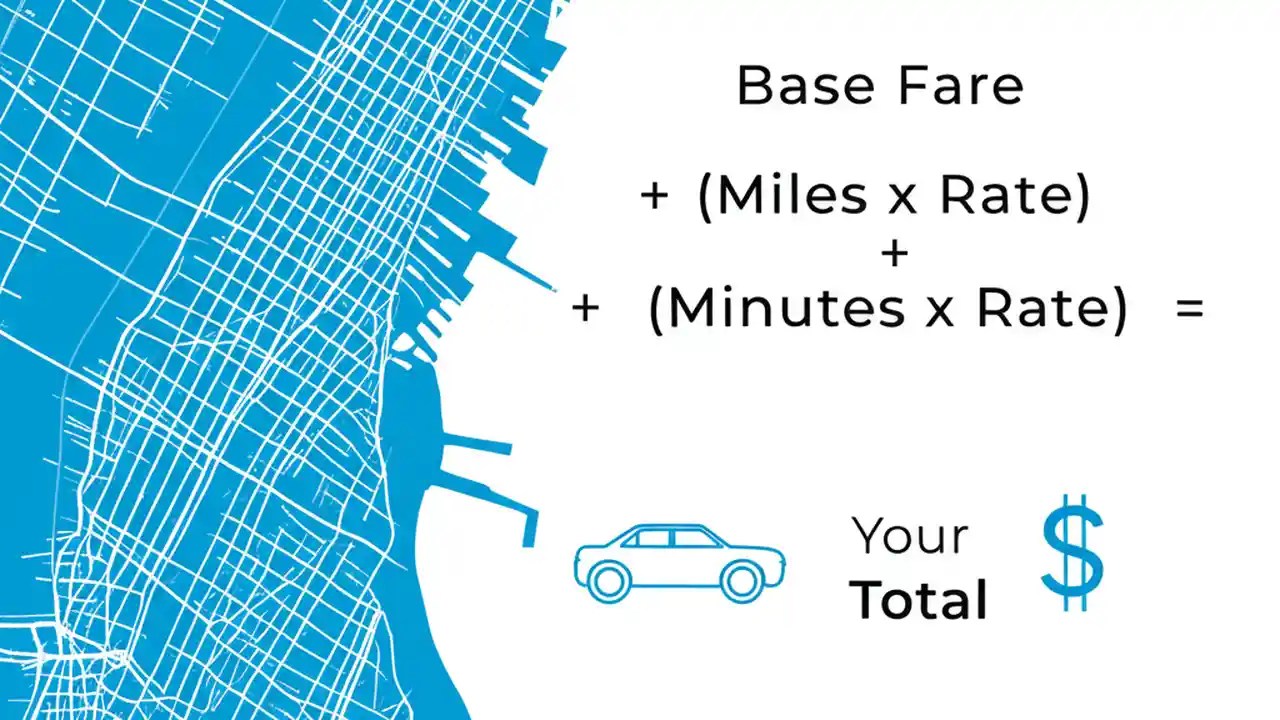 Base Fare

+ (Miles x Rate)
+
+ (Minutes x Rate) =

Your
**Total** $