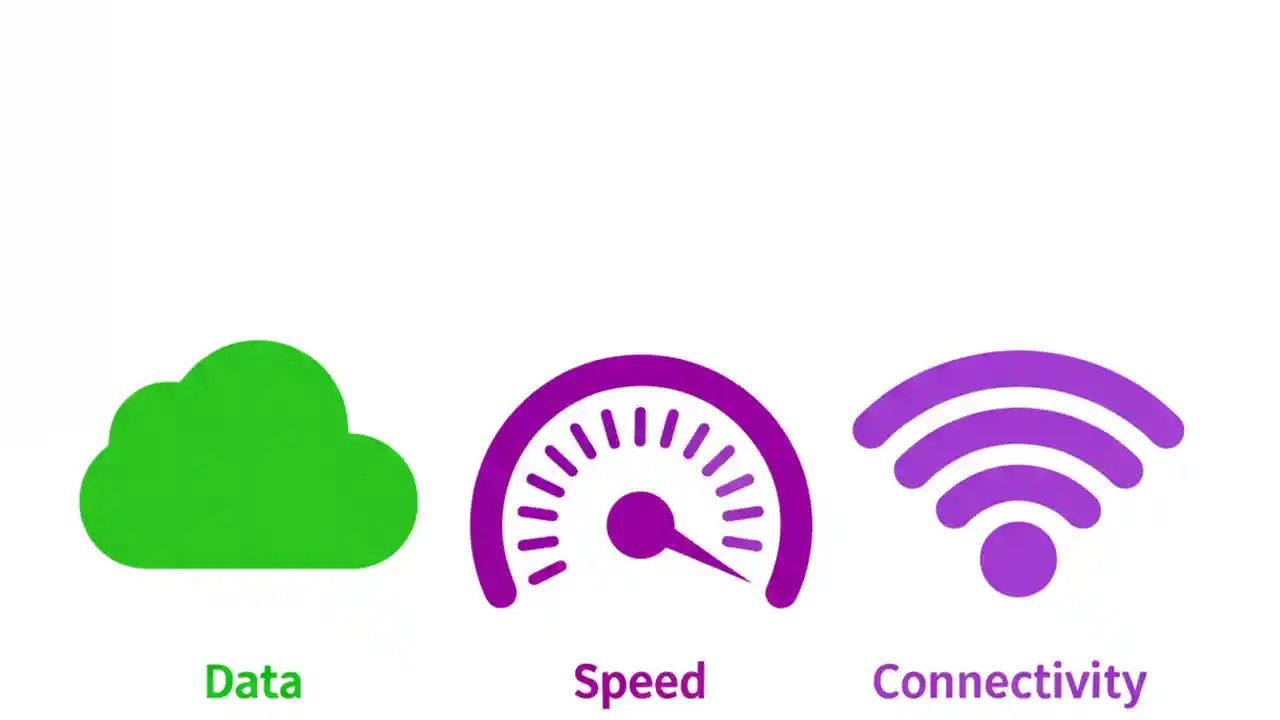 Data

Speed

Connectivity