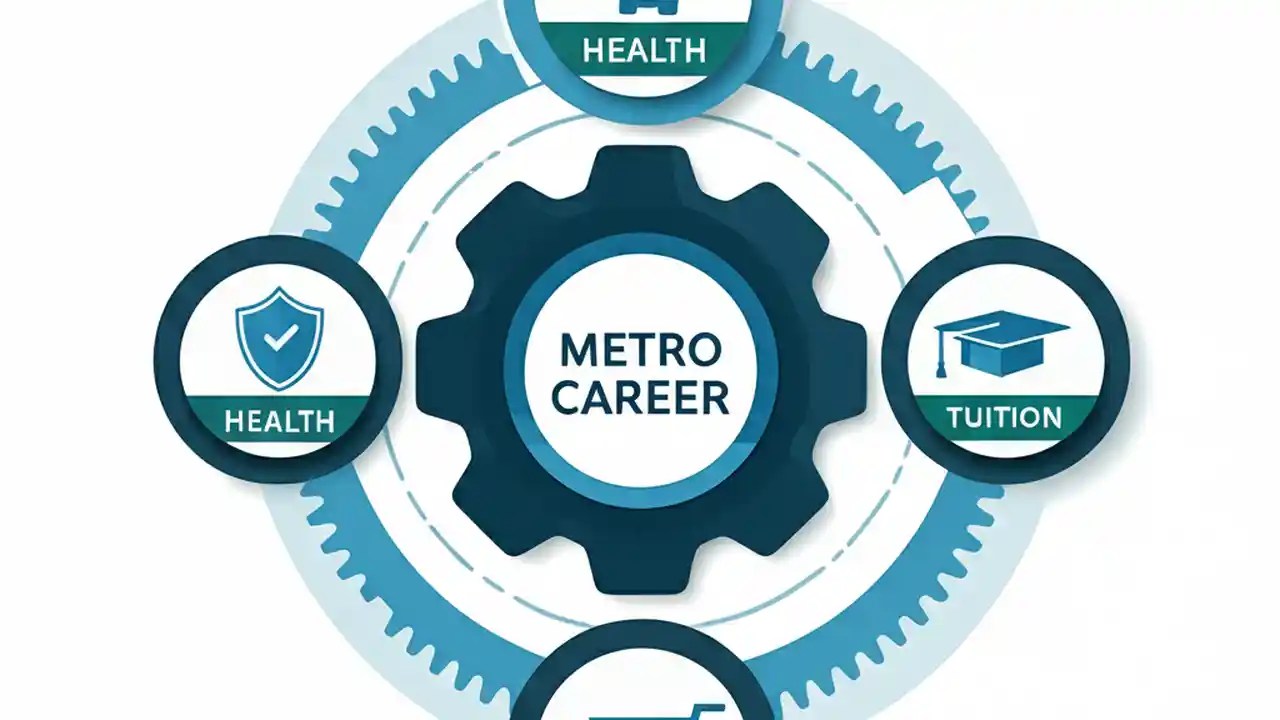 HEALTH

HEALTH

METRO CAREER

TUITION