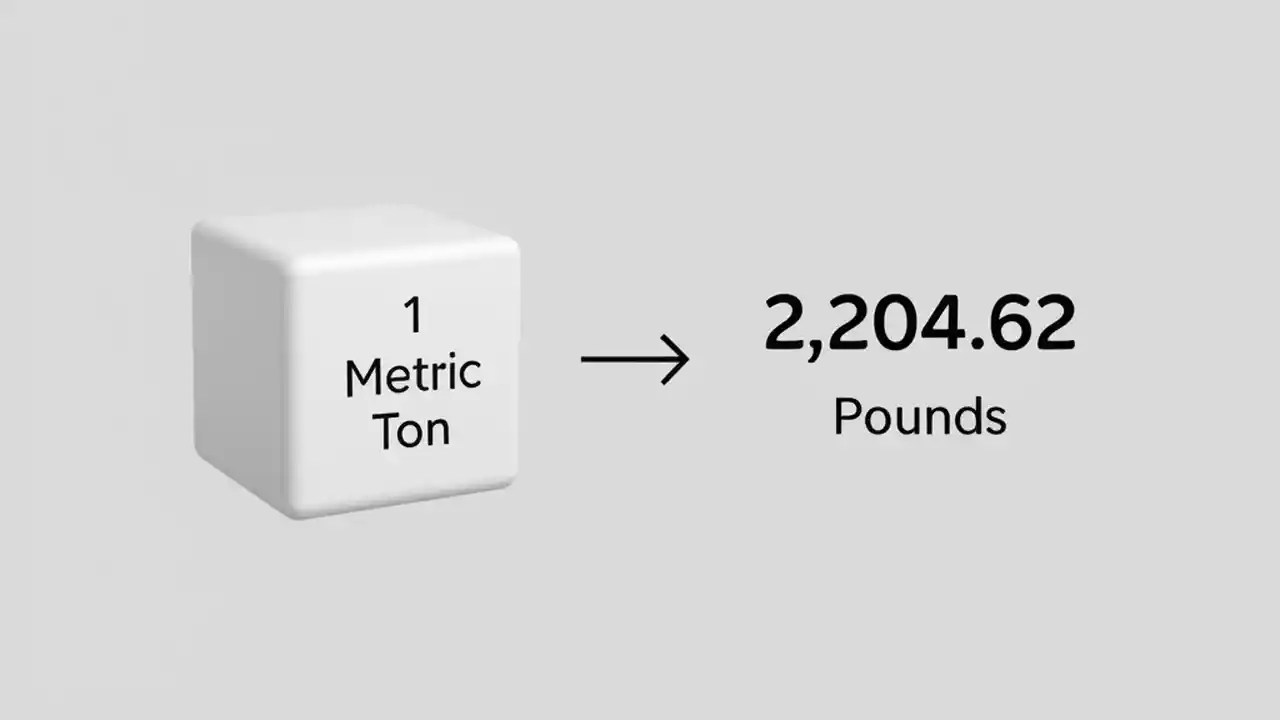 1
Metric
Ton

→

2,204.62
Pounds